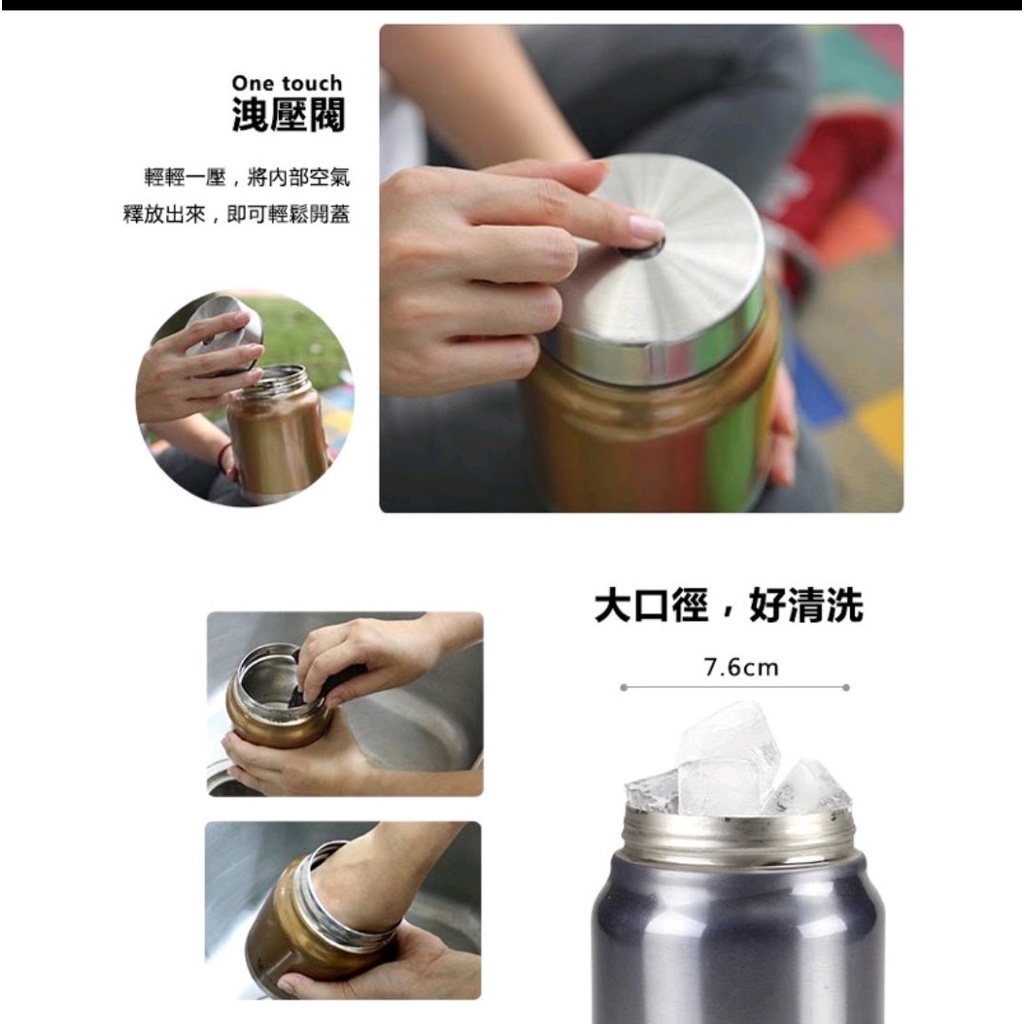 One touch
洩壓閥

輕輕一壓，將內部空氣釋放出來，即可輕鬆開蓋

大口徑，好清洗

7.6cm