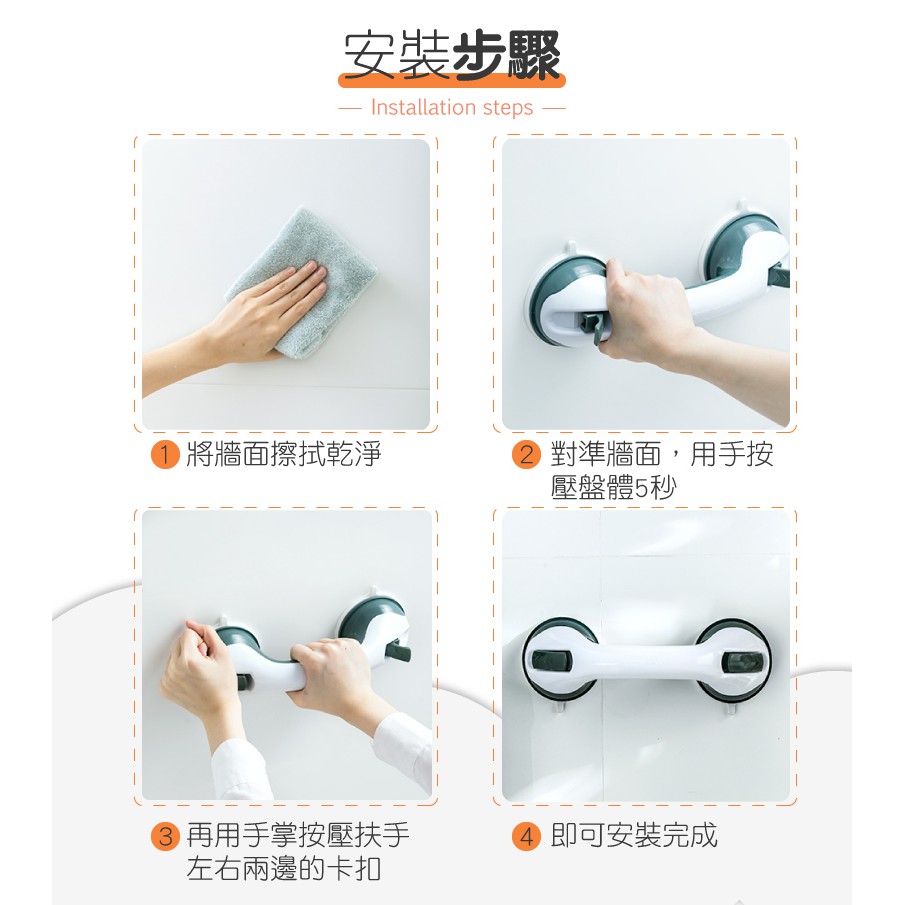 安裝步驟

— Installation steps —

1 將牆面擦拭乾淨

2 對準牆面，用手按壓盤體5秒

3 再用手掌按壓扶手左右兩邊的卡扣

4 即可安裝完成