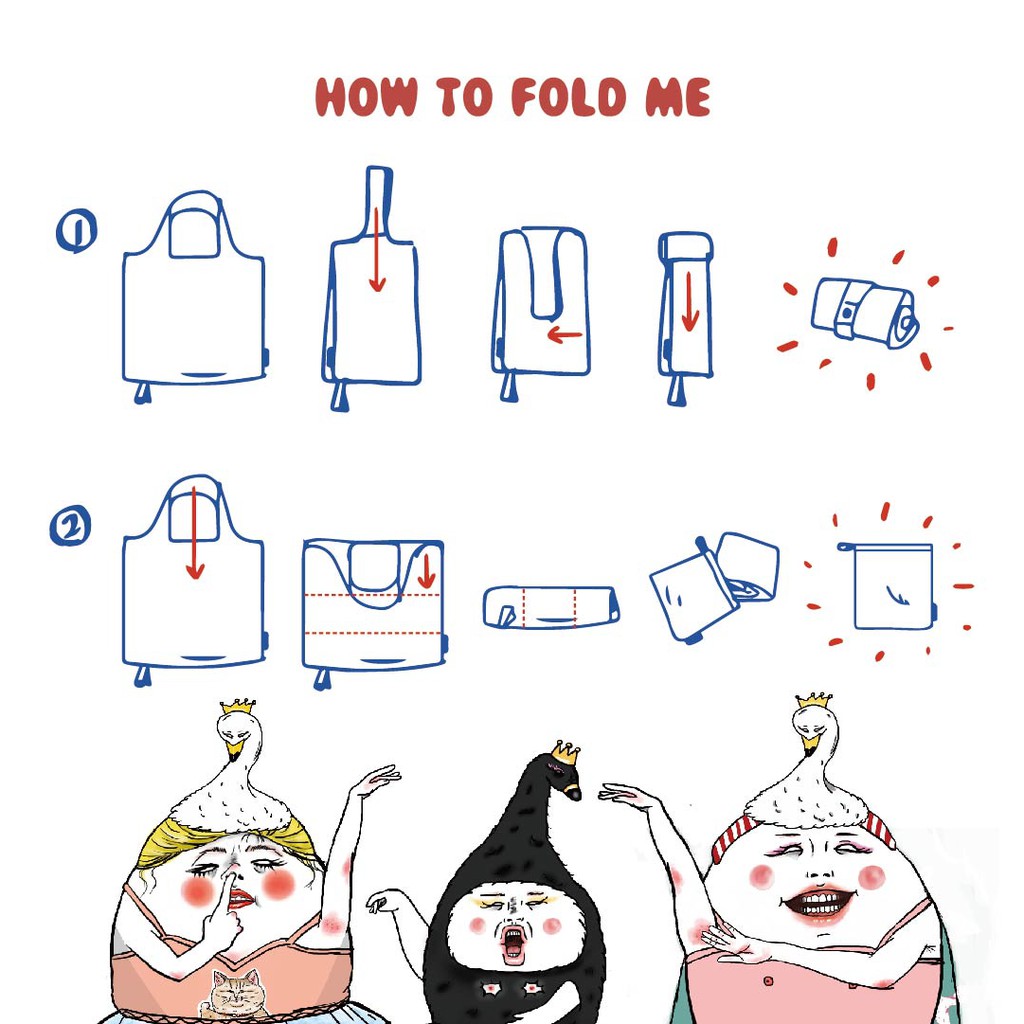 HOW TO FOLD ME

①

②