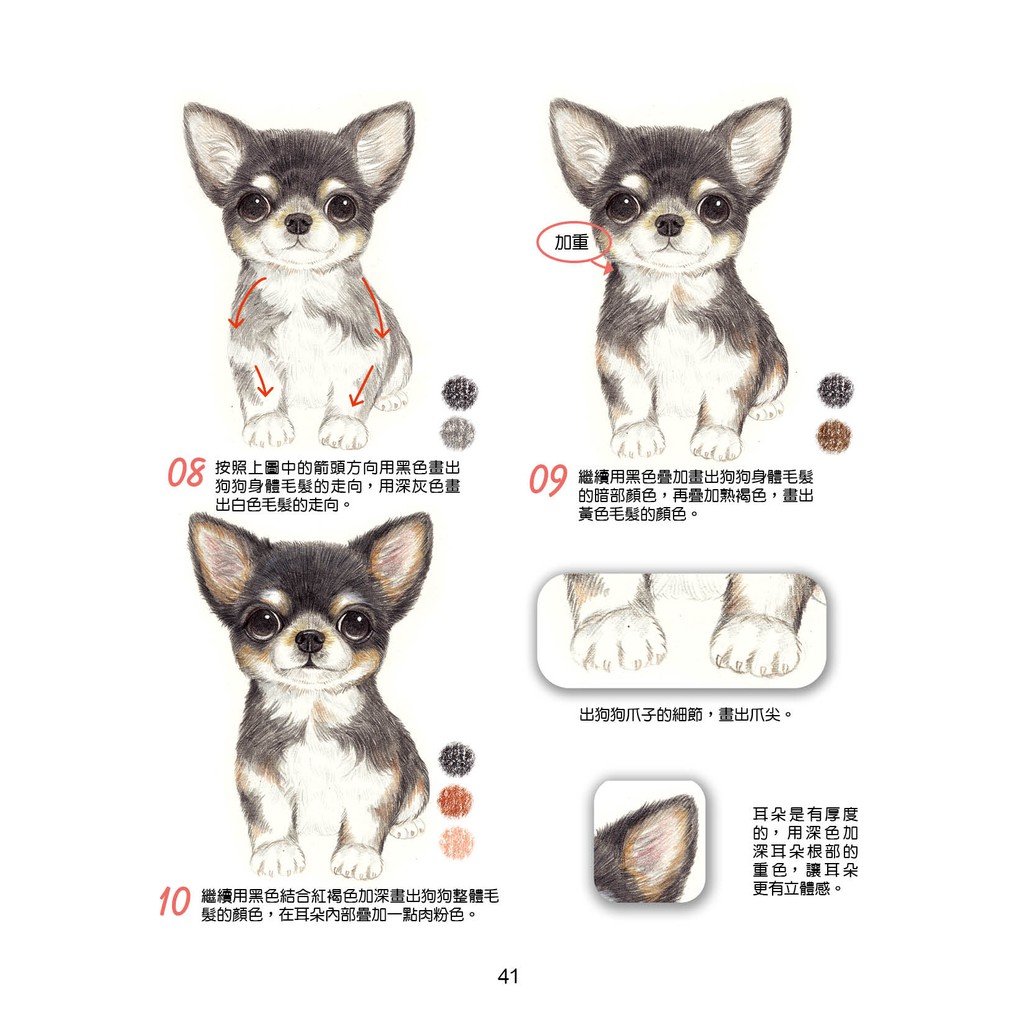 08 按照上圖中的箭頭方向用黑色畫出狗狗身體毛髮的走向，用深灰色畫出白色毛髮的走向。

加重

09 繼續用黑色疊加畫出狗狗身體毛髮的暗部顏色，再疊加熟褐色，畫出黃色毛髮的顏色。

出狗狗爪子的細節，畫出爪尖。

10 繼續用黑色結合紅褐色加深畫出狗狗整體毛髮的顏色，在耳朵內部疊加一點肉粉色。

耳朵是有厚度的，用深色加深耳朵根部的重色，讓耳朵更有立體感。

41