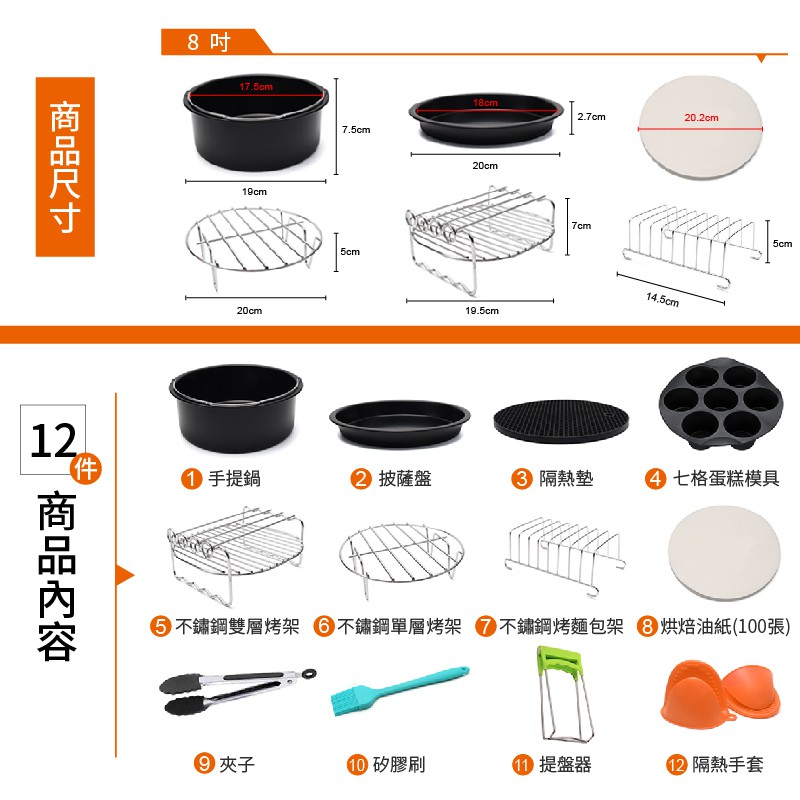 8 吋

商品尺寸

17.5cm
7.5cm
19cm
18cm
2.7cm
20cm
20.2cm
5cm
20cm
7cm
19.5cm
5cm
14.5cm

12件

商品內容

1 手提鍋
2 披薩盤
3 隔熱墊
4 七格蛋糕模具
5 不鏽鋼雙層烤架
6 不鏽鋼單層烤架
7 不鏽鋼烤麵包架
8 烘焙油紙(100張)
9 夾子
10 矽膠刷
11 提盤器
12 隔熱手套