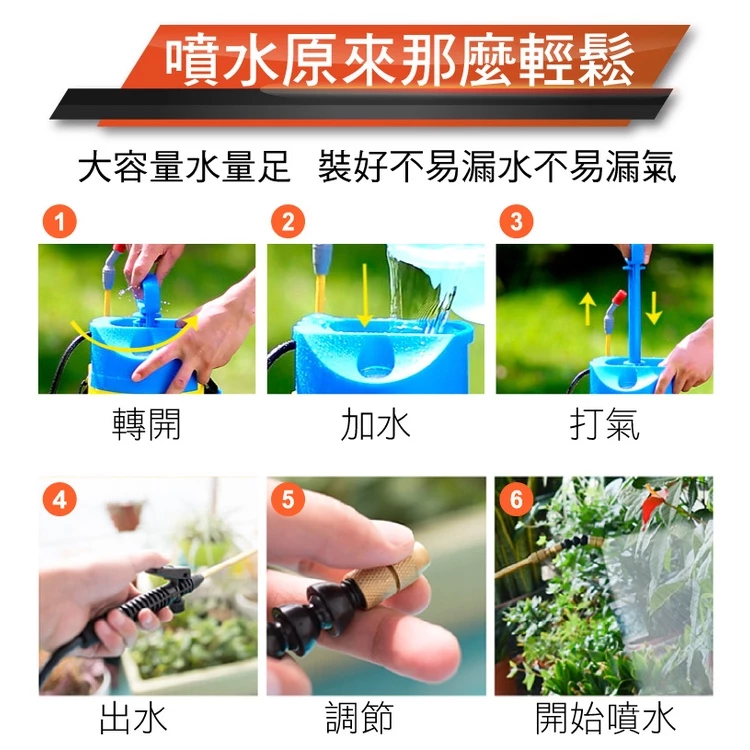 噴水原來那麼輕鬆

大容量水量足 裝好不易漏水不易漏氣

1
轉開

2
加水

3
打氣

4
出水

5
調節

6
開始噴水