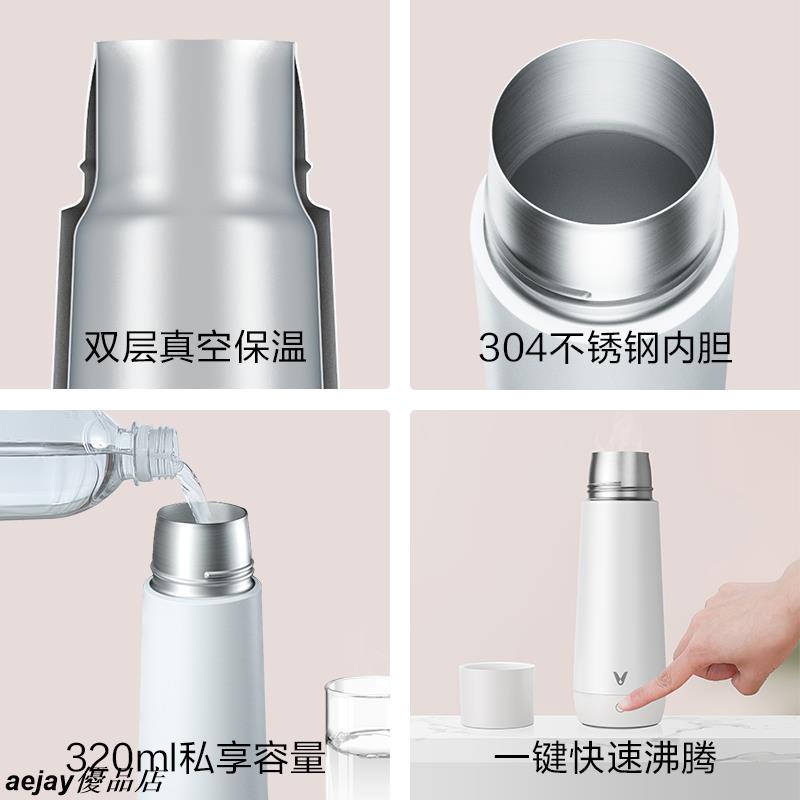 双层真空保温

304不锈钢内胆

320ml私享容量

一键快速沸腾

aejay優品店