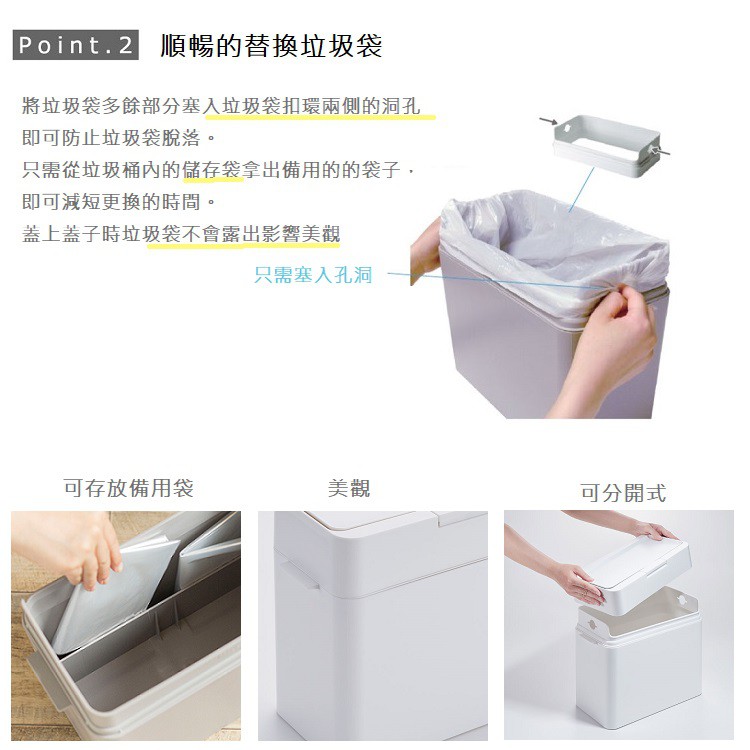 Point.2 順暢的替換垃圾袋

將垃圾袋多餘部分塞入垃圾袋扣環兩側的洞孔
即可防止垃圾袋脫落。
只需從垃圾桶內的儲存袋拿出備用的的袋子，
即可減短更換的時間。
蓋上蓋子時垃圾袋不會露出影響美觀

只需塞入孔洞

可存放備用袋

美觀

可分開式