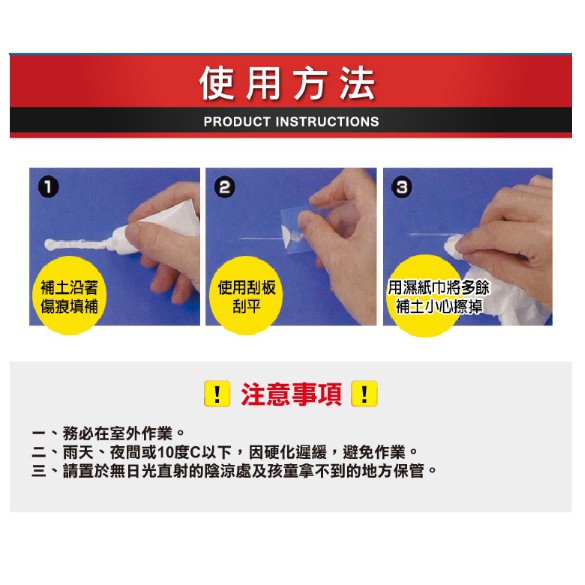 使用方法

PRODUCT INSTRUCTIONS

1
補土沿著傷痕填補

2
使用刮板刮平

3
用濕紙巾將多餘補土小心擦掉

! 注意事項 !

一、務必在室外作業。
二、雨天、夜間或10度C以下，因硬化遲緩，避免作業。
三、請置於無日光直射的陰涼處及孩童拿不到的地方保管。