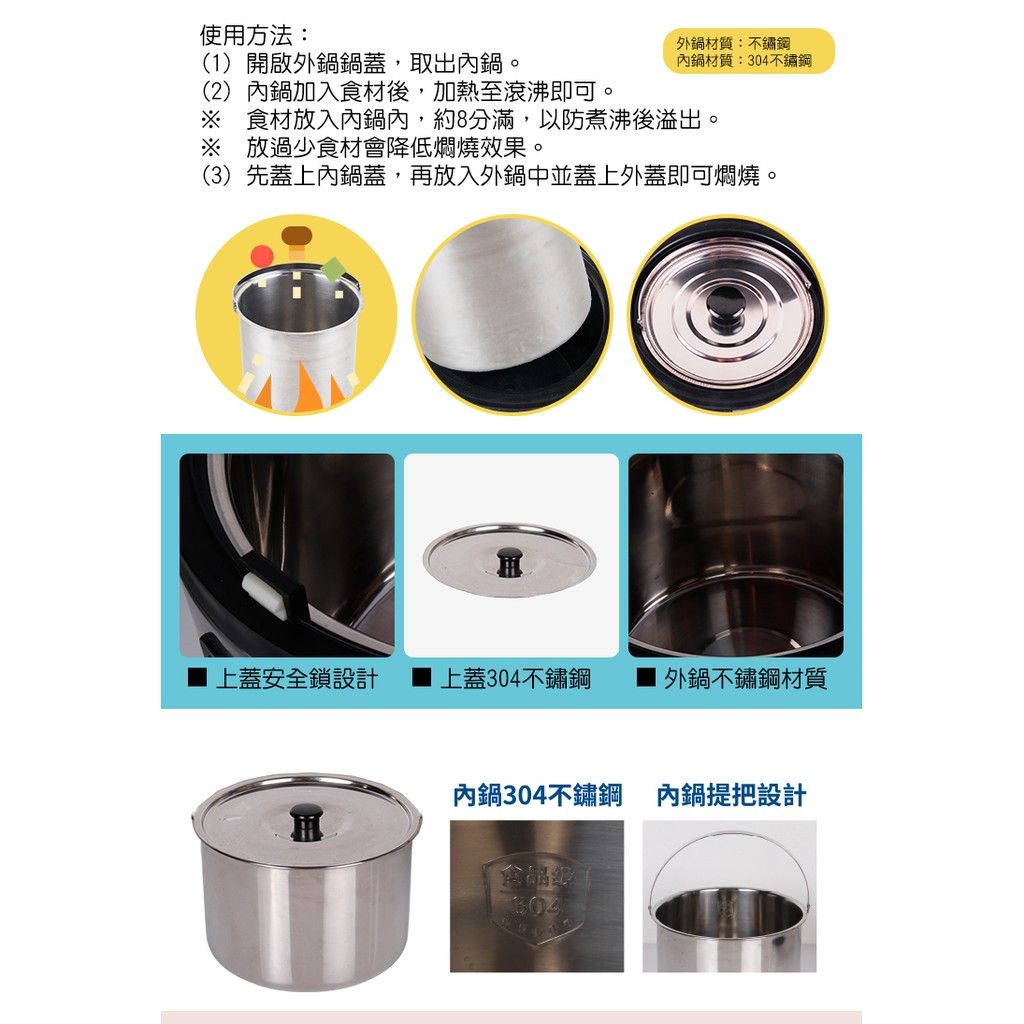 使用方法：
(1) 開啟外鍋鍋蓋，取出內鍋。
(2) 內鍋加入食材後，加熱至滾沸即可。
※ 食材放入內鍋內，約8分滿，以防煮沸後溢出。
※ 放過少食材會降低燜燒效果。
(3) 先蓋上內鍋蓋，再放入外鍋中並蓋上外蓋即可燜燒。

外鍋材質：不鏽鋼
內鍋材質：304不鏽鋼

■ 上蓋安全鎖設計
■ 上蓋304不鏽鋼
■ 外鍋不鏽鋼材質

內鍋304不鏽鋼
內鍋提把設計

食品級
304