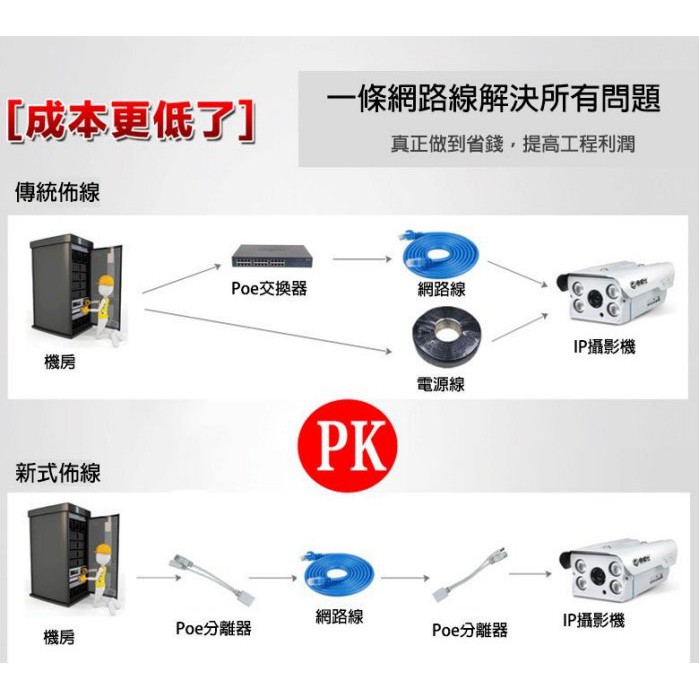 [成本更低了]

一條網路線解決所有問題

真正做到省錢，提高工程利潤

傳統佈線

機房

Poe交換器

網路線

電源線

IP攝影機

PK

新式佈線

機房

Poe分離器

網路線

Poe分離器

IP攝影機