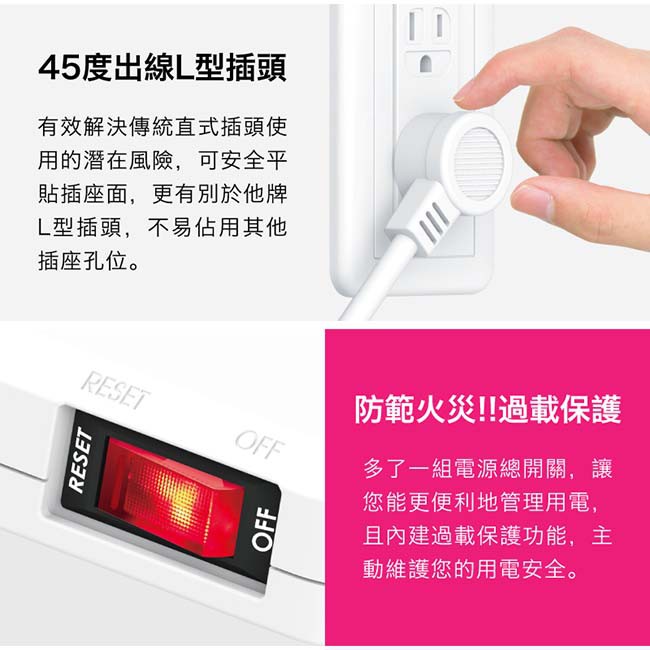 45度出線L型插頭

有效解決傳統直式插頭使用的潛在風險，可安全平貼插座面，更有別於他牌L型插頭，不易佔用其他插座孔位。

RESET
OFF
RESET
OFF

防範火災!!過載保護

多了一組電源總開關，讓您能更便利地管理用電，且內建過載保護功能，主動維護您的用電安全。