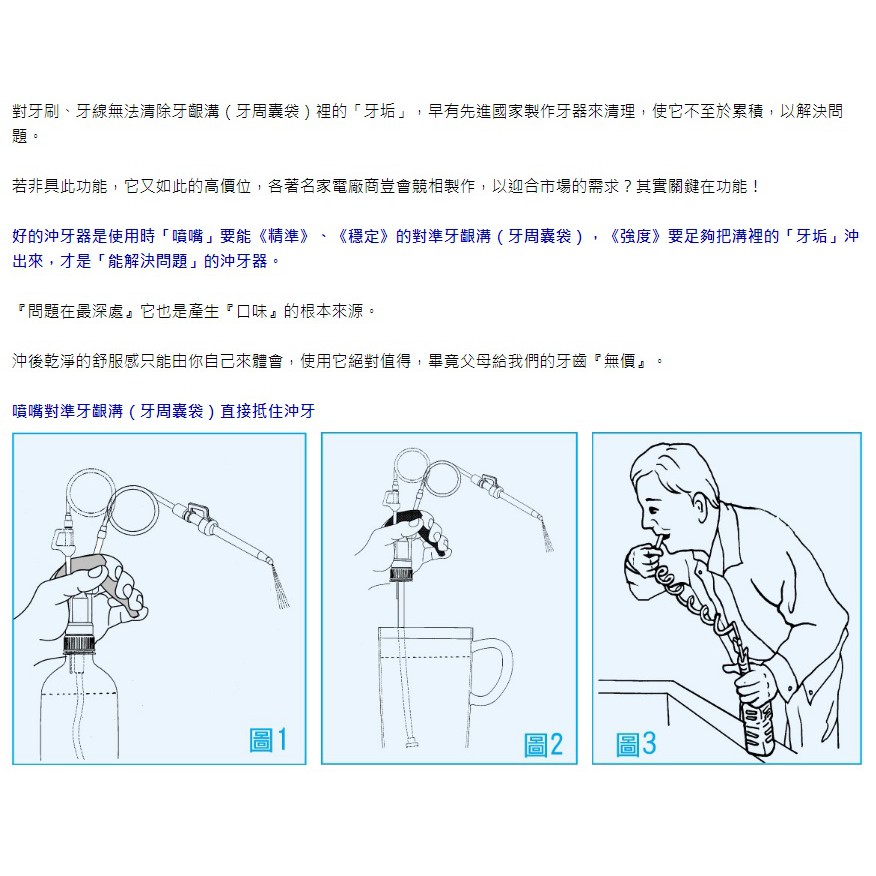 對牙刷、牙線無法清除牙齦溝（牙周囊袋）裡的「牙垢」，早有先進國家製作牙器來清理，使它不至於累積，以解決問題。

若非具此功能，它又如此的高價位，各著名家電廠商豈會競相製作，以迎合市場的需求？其實關鍵在功能！

好的沖牙器是使用時「噴嘴」要能《精準》、《穩定》的對準牙齦溝（牙周囊袋），《強度》要足夠把溝裡的「牙垢」沖出來，才是「能解決問題」的沖牙器。

『問題在最深處』它也是產生『口味』的根本來源。

沖後乾淨的舒服感只能由你自己來體會，使用它絕對值得，畢竟父母給我們的牙齒『無價』。

噴嘴對準牙齦溝（牙周囊袋）直接抵住沖牙

圖1

圖2

圖3