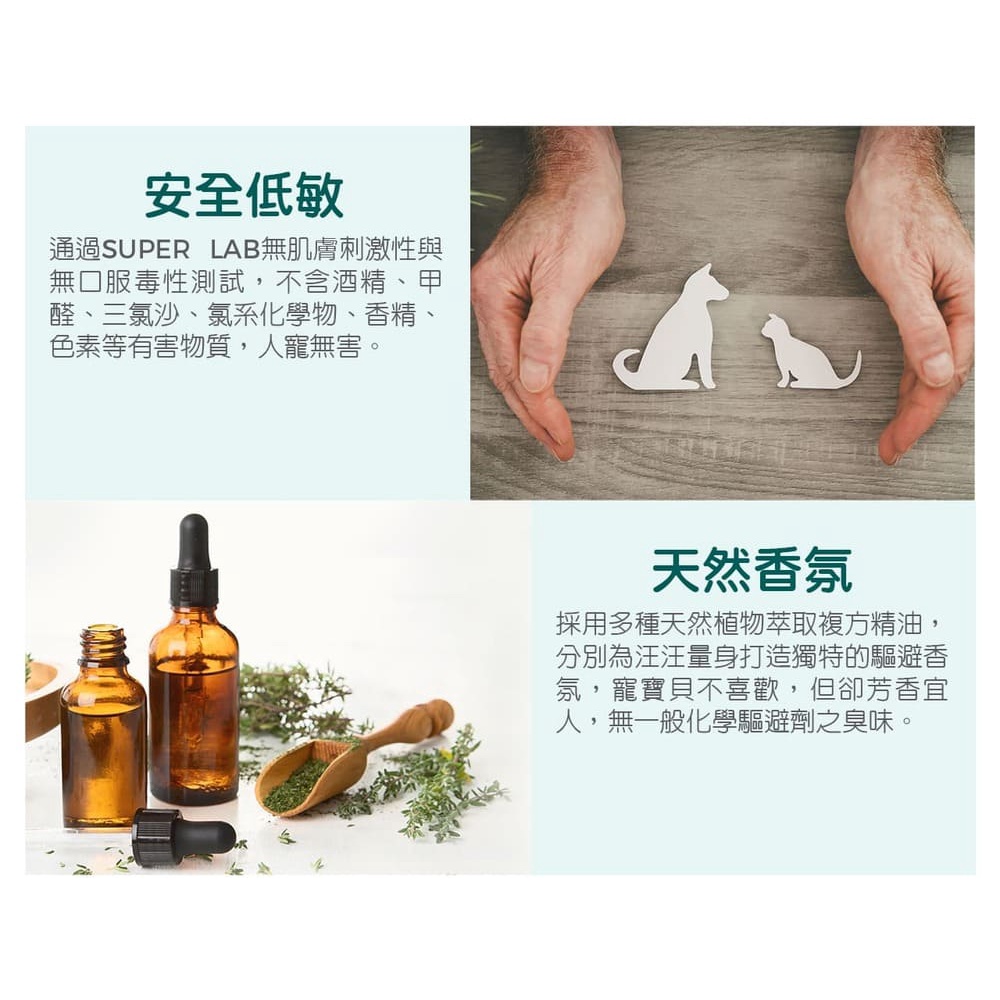 安全低敏

通過SUPER LAB無肌膚刺激性與無口服毒性測試，不含酒精、甲醛、三氯沙、氯系化學物、香精、色素等有害物質，人寵無害。

天然香氛

採用多種天然植物萃取複方精油，分別為汪汪量身打造獨特的驅避香氛，寵寶貝不喜歡，但卻芳香宜人，無一般化學驅避劑之臭味。