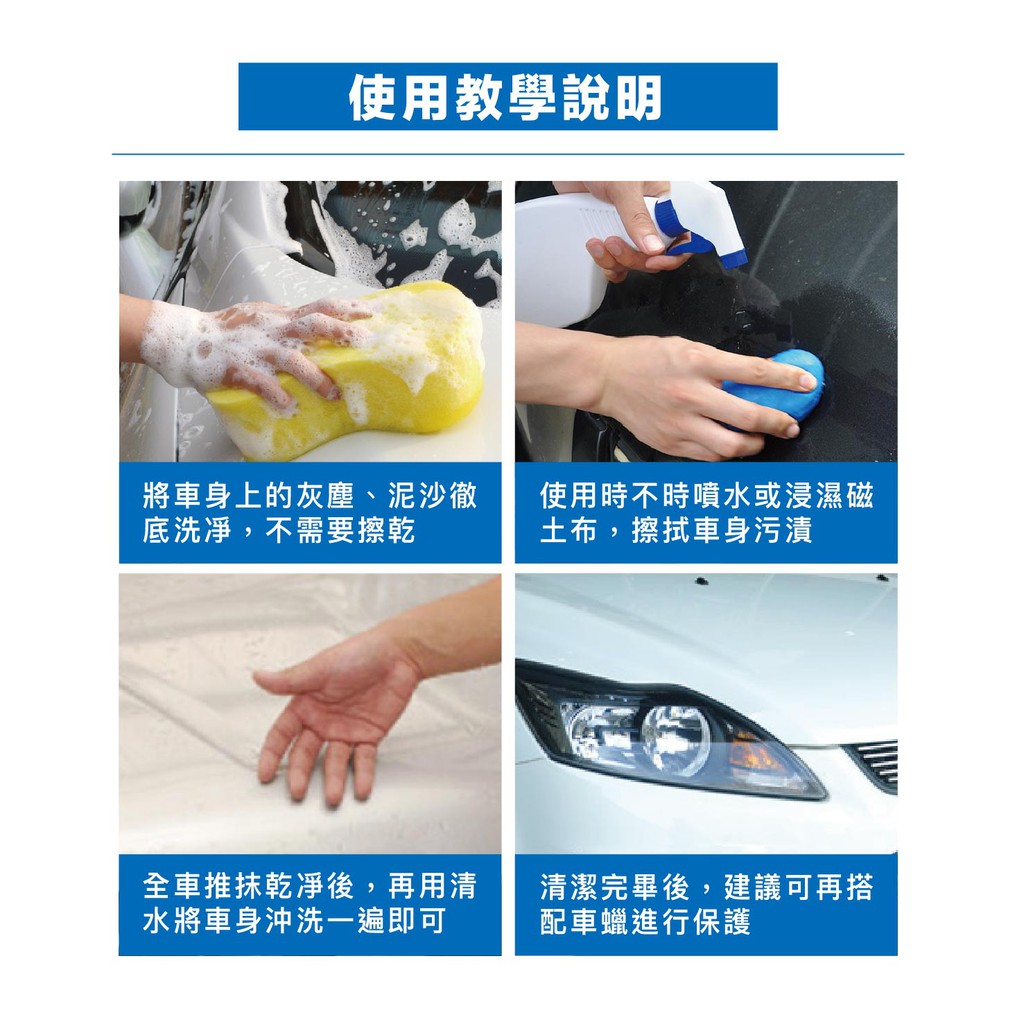 使用教學說明

將車身上的灰塵、泥沙徹底洗淨，不需要擦乾

使用時不時噴水或浸濕磁土布，擦拭車身污漬

全車推抹乾淨後，再用清水將車身沖洗一遍即可

清潔完畢後，建議可再搭配車蠟進行保護