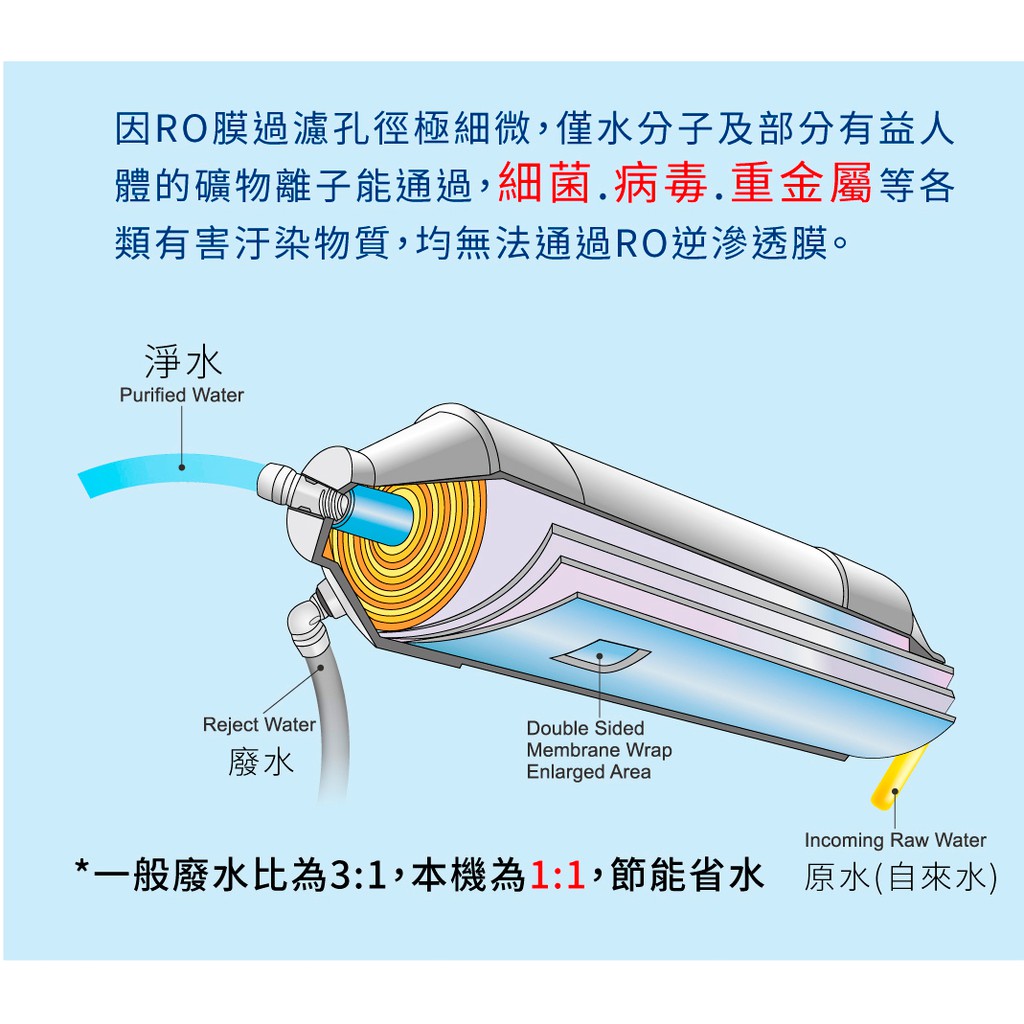 因RO膜過濾孔徑極細微，僅水分子及部分有益人體的礦物離子能通過，細菌.病毒.重金屬等各類有害汙染物質，均無法通過RO逆滲透膜。

淨水
Purified Water

Reject Water
廢水

Double Sided
Membrane Wrap
Enlarged Area

Incoming Raw Water
原水(自來水)

*一般廢水比為3:1，本機為1:1，節能省水