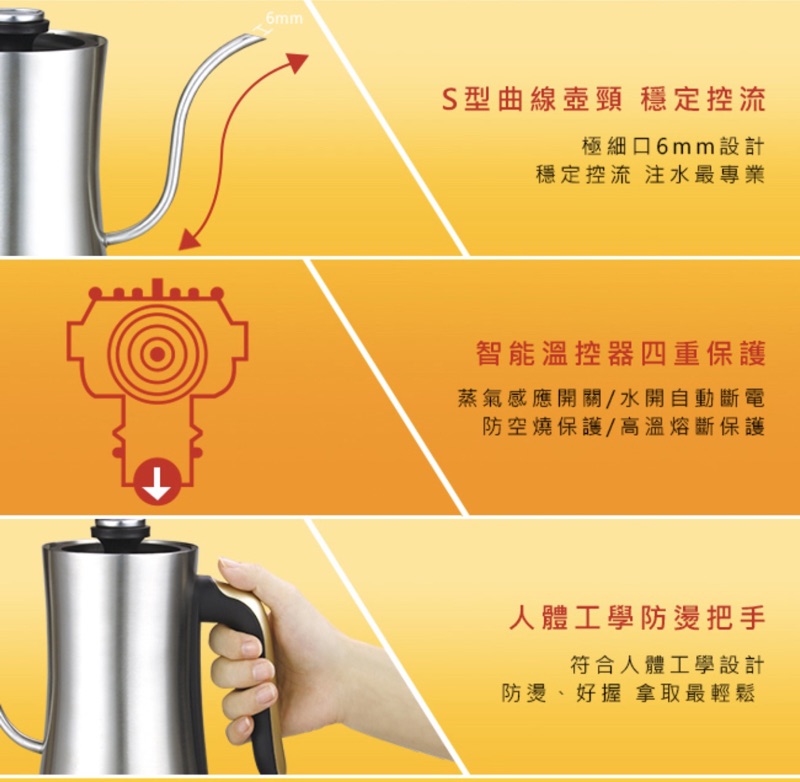 6mm

S型曲線壺頸 穩定控流

極細口6mm設計
穩定控流 注水最專業

智能溫控器四重保護

蒸氣感應開關/水開自動斷電
防空燒保護/高溫熔斷保護

人體工學防燙把手

符合人體工學設計
防燙、好握 拿取最輕鬆