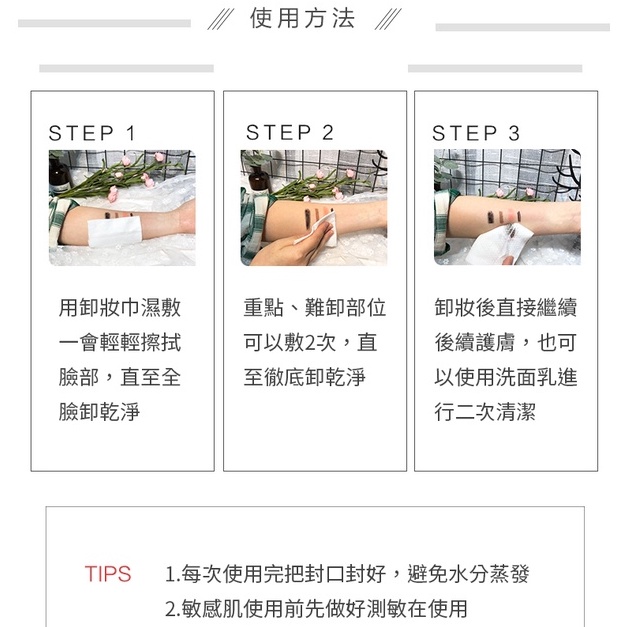 使用方法

STEP 1

用卸妝巾濕敷一會輕輕擦拭臉部，直至全臉卸乾淨

STEP 2

重點、難卸部位可以敷2次，直至徹底卸乾淨

STEP 3

卸妝後直接繼續後續護膚，也可以使用洗面乳進行二次清潔

TIPS 1.每次使用完把封口封好，避免水分蒸發
2.敏感肌使用前先做好測敏在使用