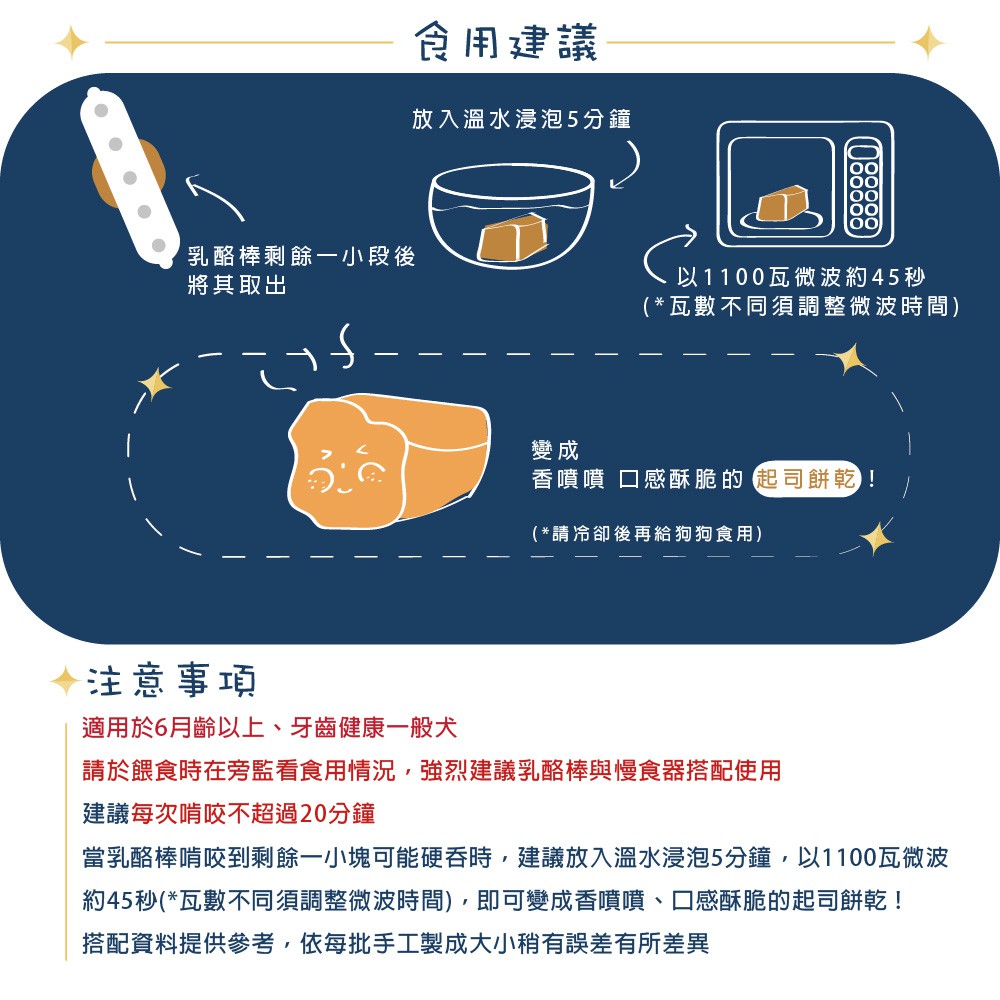 食用建議

乳酪棒剩餘一小段後將其取出

放入溫水浸泡5分鐘

以1100瓦微波約45秒
(*瓦數不同須調整微波時間)

變成
香噴噴 口感酥脆的 起司餅乾！

(*請冷卻後再給狗狗食用)

注意事項

適用於6月齡以上、牙齒健康一般犬

請於餵食時在旁監看食用情況，強烈建議乳酪棒與慢食器搭配使用

建議每次啃咬不超過20分鐘

當乳酪棒啃咬到剩餘一小塊可能硬吞時，建議放入溫水浸泡5分鐘，以1100瓦微波約45秒(*瓦數不同須調整微波時間)，即可變成香噴噴、口感酥脆的起司餅乾！

搭配資料提供參考，依每批手工製成大小稍有誤差有所差異