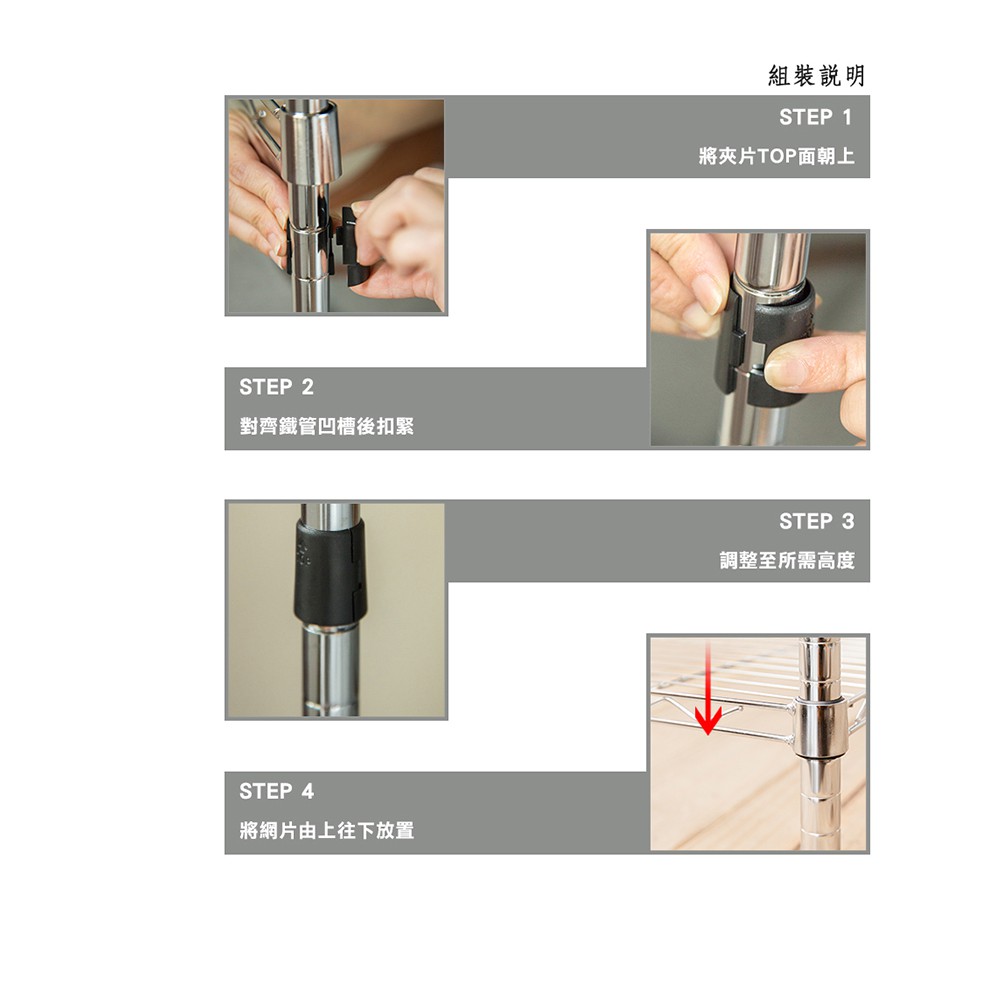 組裝說明

STEP 1
將夾片TOP面朝上

STEP 2
對齊鐵管凹槽後扣緊

STEP 3
調整至所需高度

STEP 4
將網片由上往下放置