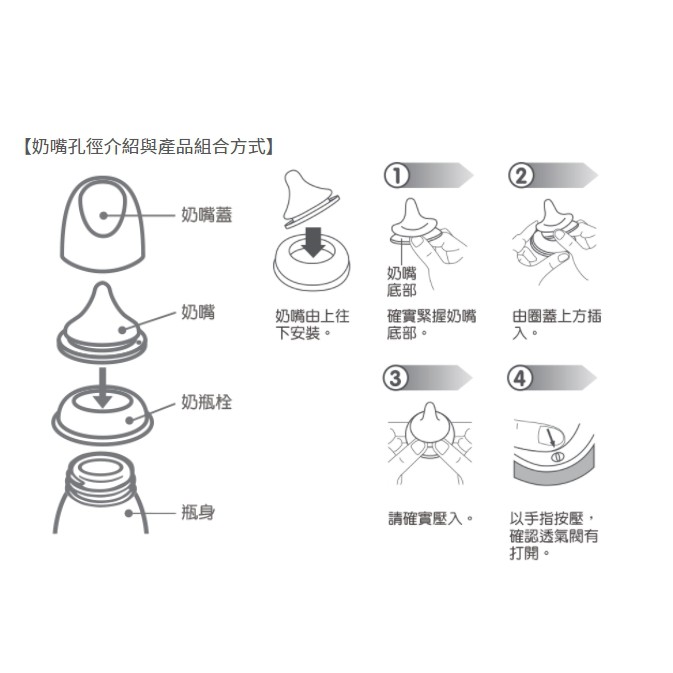 【奶嘴孔徑介紹與產品組合方式】

奶嘴蓋

奶嘴

奶瓶栓

瓶身

奶嘴由上往下安裝。

①

奶嘴底部

確實緊握奶嘴底部。

②

由圈蓋上方插入。

③

請確實壓入。

④

以手指按壓，確認透氣閥有打開。