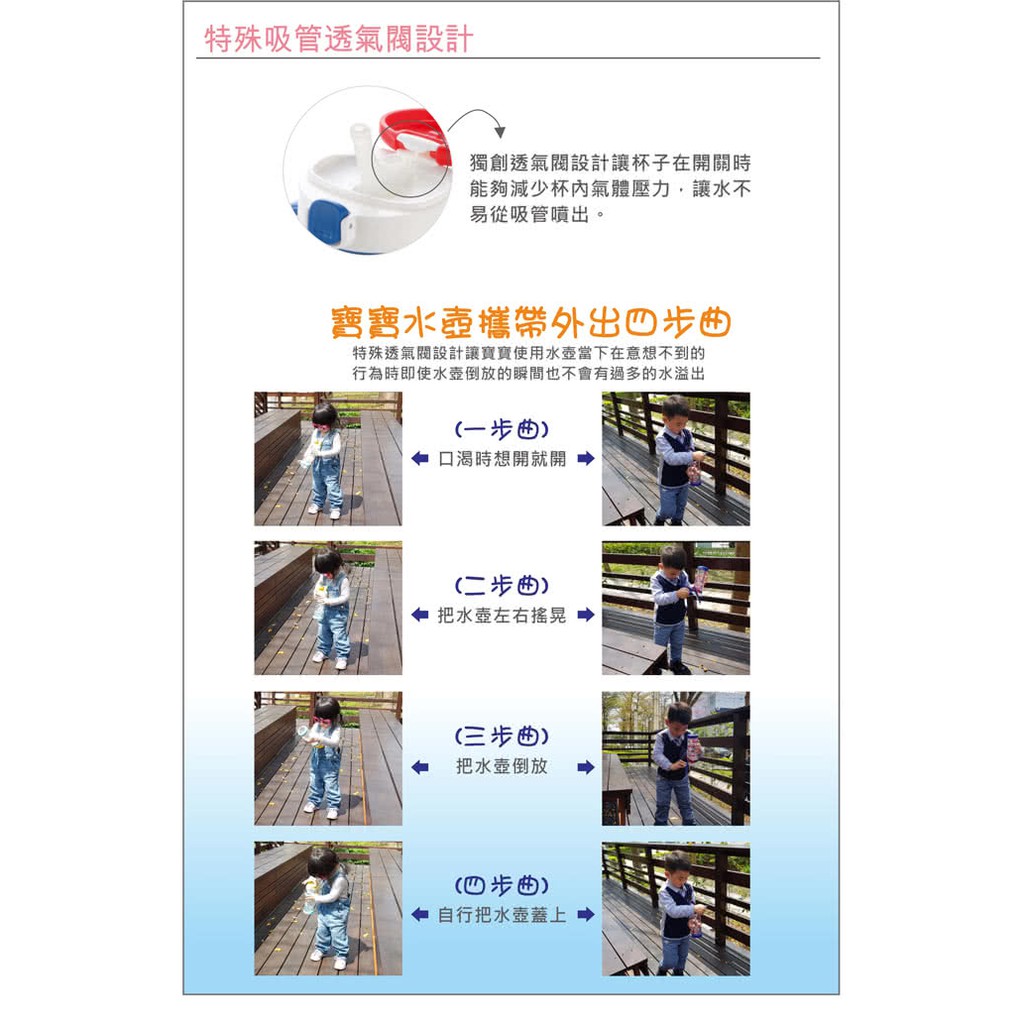 特殊吸管透氣閥設計

獨創透氣閥設計讓杯子在開關時能夠減少杯內氣體壓力，讓水不易從吸管噴出。

寶寶水壺攜帶外出四步曲

特殊透氣閥設計讓寶寶使用水壺當下在意想不到的行為時即使水壺倒放的瞬間也不會有過多的水溢出

(一步曲)
口渴時想開就開

(二步曲)
把水壺左右搖晃

(三步曲)
把水壺倒放

(四步曲)
自行把水壺蓋上