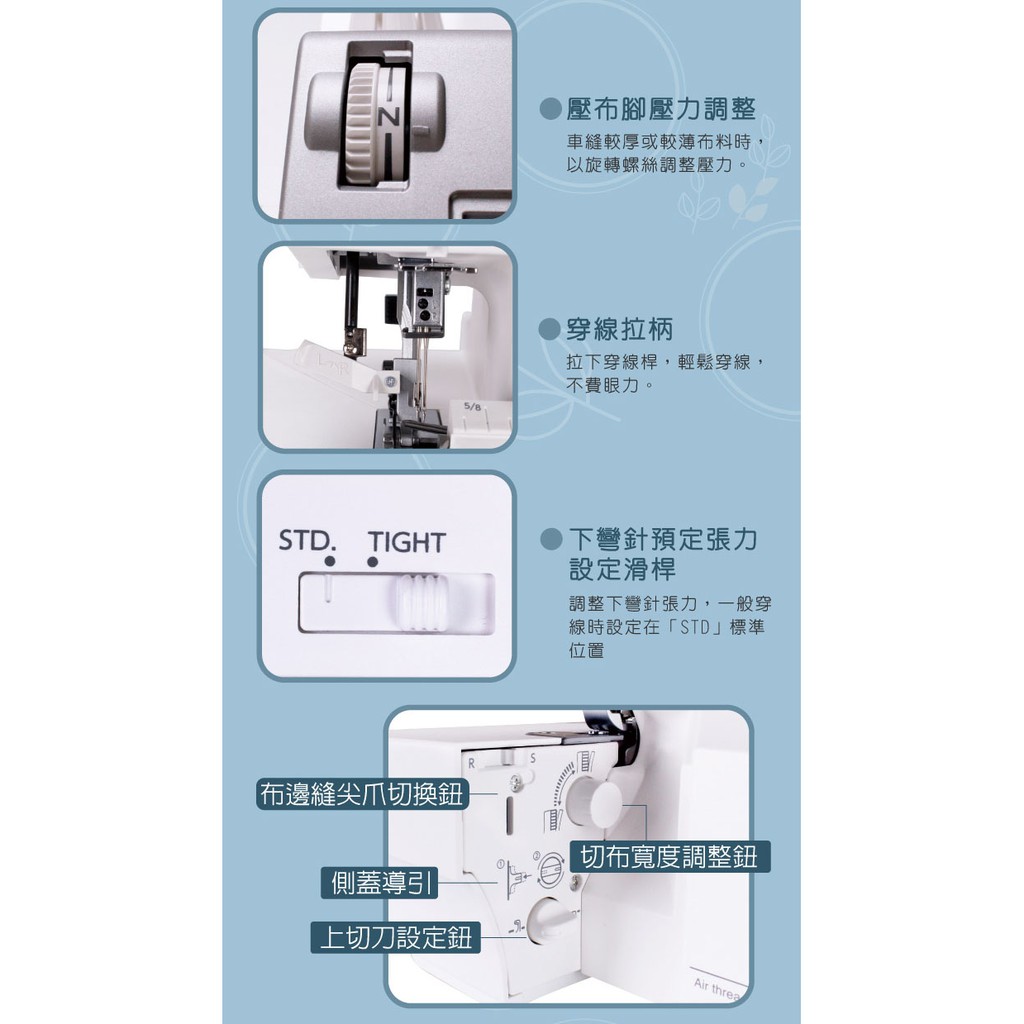 N

●壓布腳壓力調整
車縫較厚或較薄布料時，以旋轉螺絲調整壓力。

5/8

●穿線拉柄
拉下穿線桿，輕鬆穿線，不費眼力。

STD. TIGHT

●下彎針預定張力設定滑桿
調整下彎針張力，一般穿線時設定在「STD」標準位置

R S

布邊縫尖爪切換鈕

切布寬度調整鈕

側蓋導引

上切刀設定鈕

Air threa