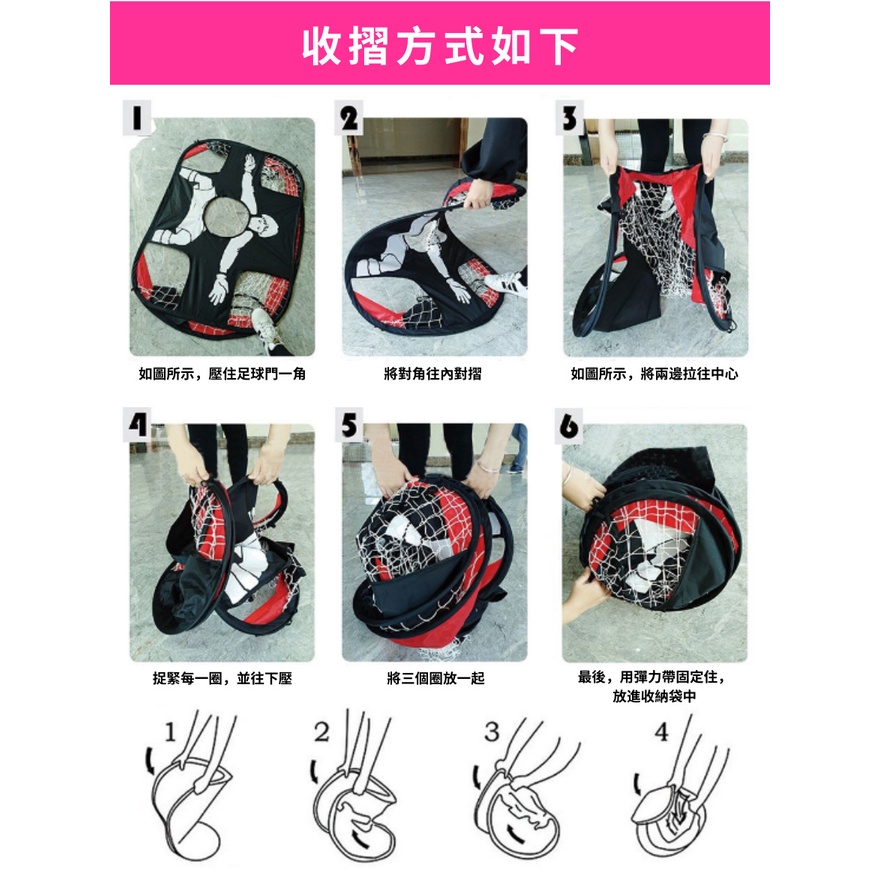 收摺方式如下

1

如圖所示，壓住足球門一角

2

將對角往內對摺

3

如圖所示，將兩邊拉往中心

4

捉緊每一圈，並往下壓

5

將三個圈放一起

6

最後，用彈力帶固定住，放進收納袋中

1

2

3

4