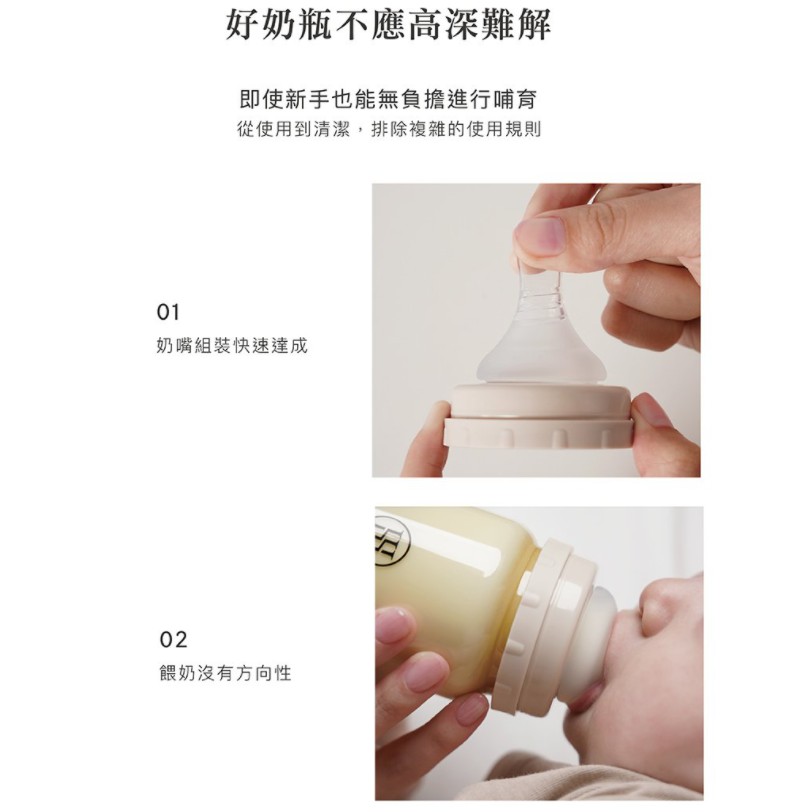 好奶瓶不應高深難解

即使新手也能無負擔進行哺育
從使用到清潔，排除複雜的使用規則

01
奶嘴組裝快速達成

02
餵奶沒有方向性