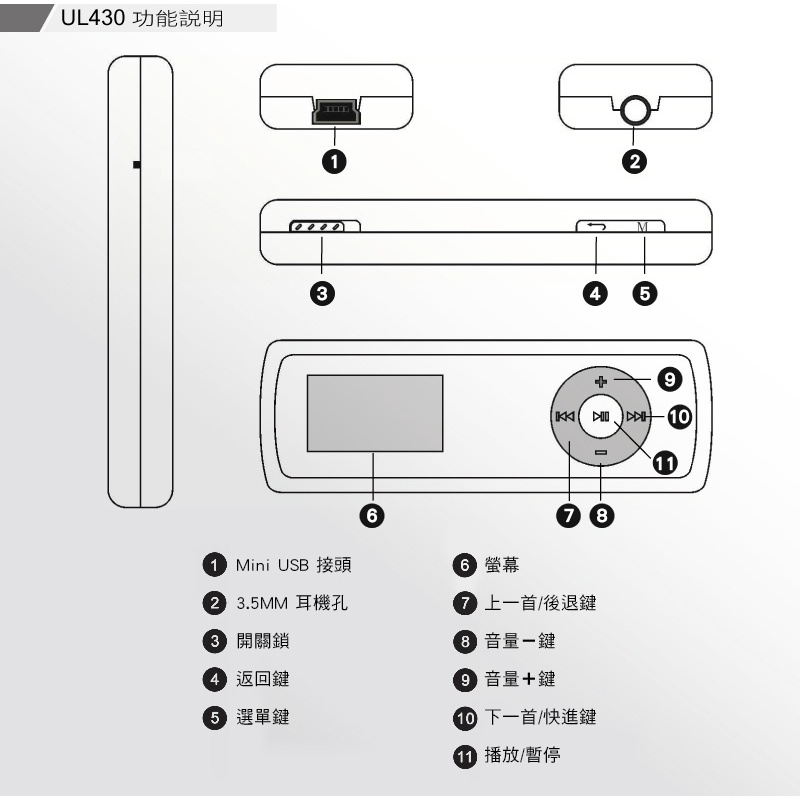 UL430 功能說明

1

2

M

3

4 5

9

10

11

6

7 8

1 Mini USB 接頭
2 3.5MM 耳機孔
3 開關鎖
4 返回鍵
5 選單鍵

6 螢幕
7 上一首/後退鍵
8 音量－鍵
9 音量＋鍵
10 下一首/快進鍵
11 播放/暫停