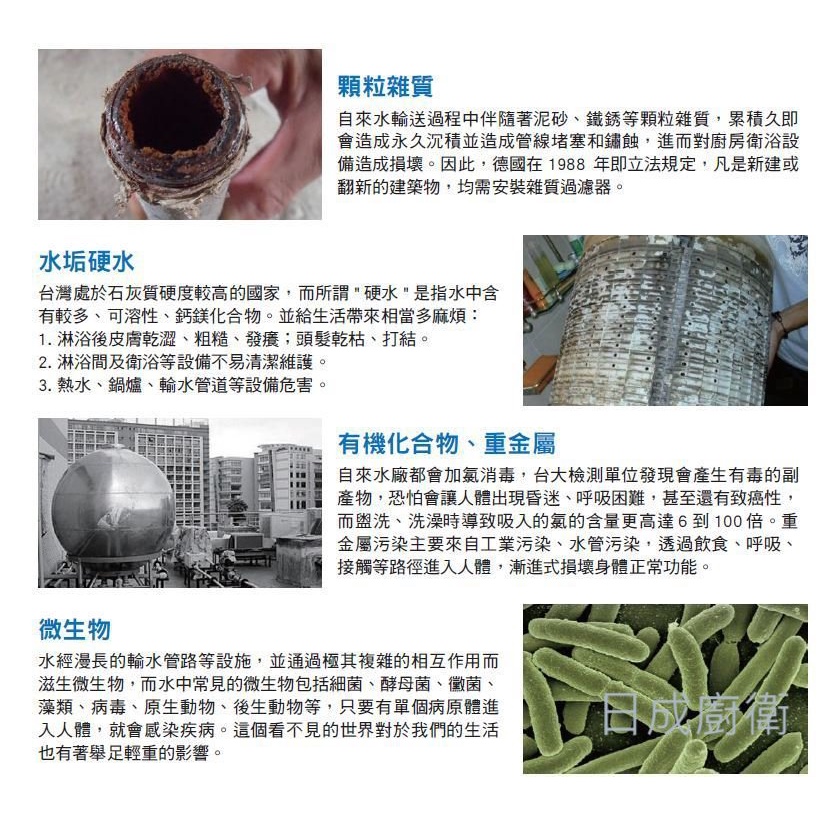 顆粒雜質

自來水輸送過程中伴隨著泥砂、鐵銹等顆粒雜質，累積久即會造成永久沉積並造成管線堵塞和鏽蝕，進而對廚房衛浴設備造成損壞。因此，德國在 1988 年即立法規定，凡是新建或翻新的建築物，均需安裝雜質過濾器。

水垢硬水

台灣處於石灰質硬度較高的國家，而所謂 " 硬水 " 是指水中含有較多、可溶性、鈣鎂化合物。並給生活帶來相當多麻煩：
1. 淋浴後皮膚乾澀、粗糙、發癢；頭髮乾枯、打結。
2. 淋浴間及衛浴等設備不易清潔維護。
3. 熱水、鍋爐、輸水管道等設備危害。

有機化合物、重金屬

自來水廠都會加氯消毒，台大檢測單位發現會產生有毒的副產物，恐怕會讓人體出現昏迷、呼吸困難，甚至還有致癌性，而盥洗、洗澡時導致吸入的氯的含量更高達 6 到 100 倍。重金屬污染主要來自工業污染、水管污染，透過飲食、呼吸、接觸等路徑進入人體，漸進式損壞身體正常功能。

微生物

水經漫長的輸水管路等設施，並通過極其複雜的相互作用而滋生微生物，而水中常見的微生物包括細菌、酵母菌、黴菌、藻類、病毒、原生動物、後生動物等，只要有單個病原體進入人體，就會感染疾病。這個看不見的世界對於我們的生活也有著舉足輕重的影響。

日成廚衛