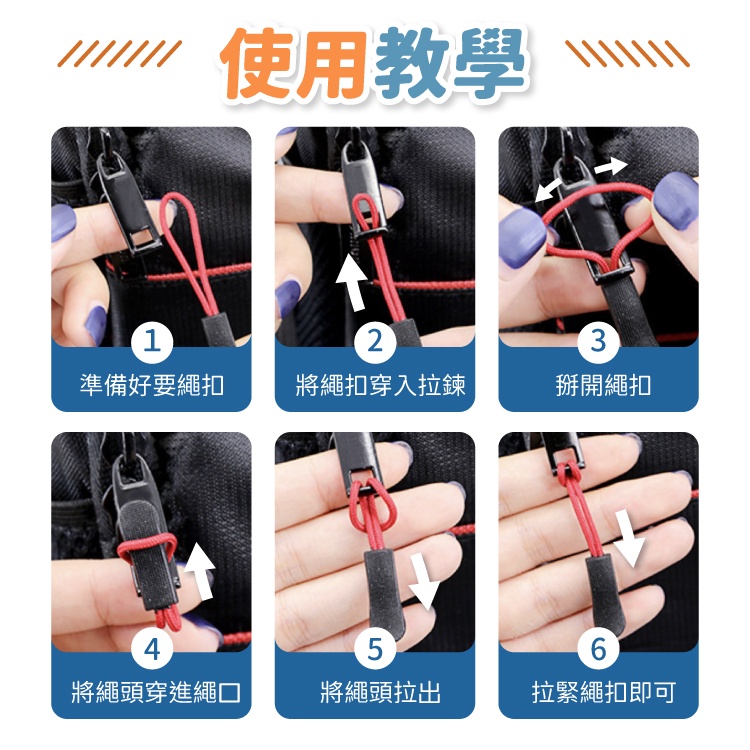 使用教學

1
準備好要繩扣

2
將繩扣穿入拉鍊

3
掰開繩扣

4
將繩頭穿進繩口

5
將繩頭拉出

6
拉緊繩扣即可