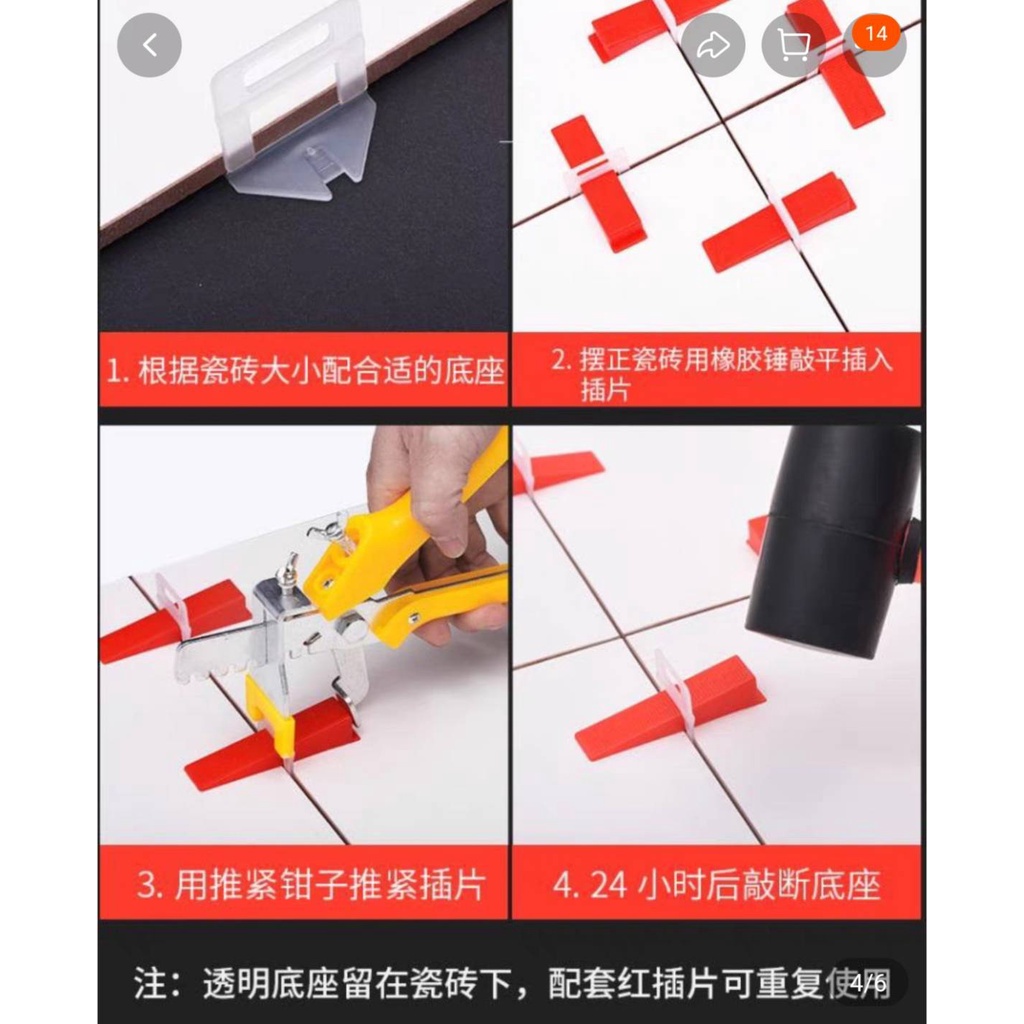 14

1. 根据瓷砖大小配合适的底座

2. 摆正瓷砖用橡胶锤敲平插入插片

3. 用推紧钳子推紧插片

4. 24 小时后敲断底座

注：透明底座留在瓷砖下，配套红插片可重复使用

4/6