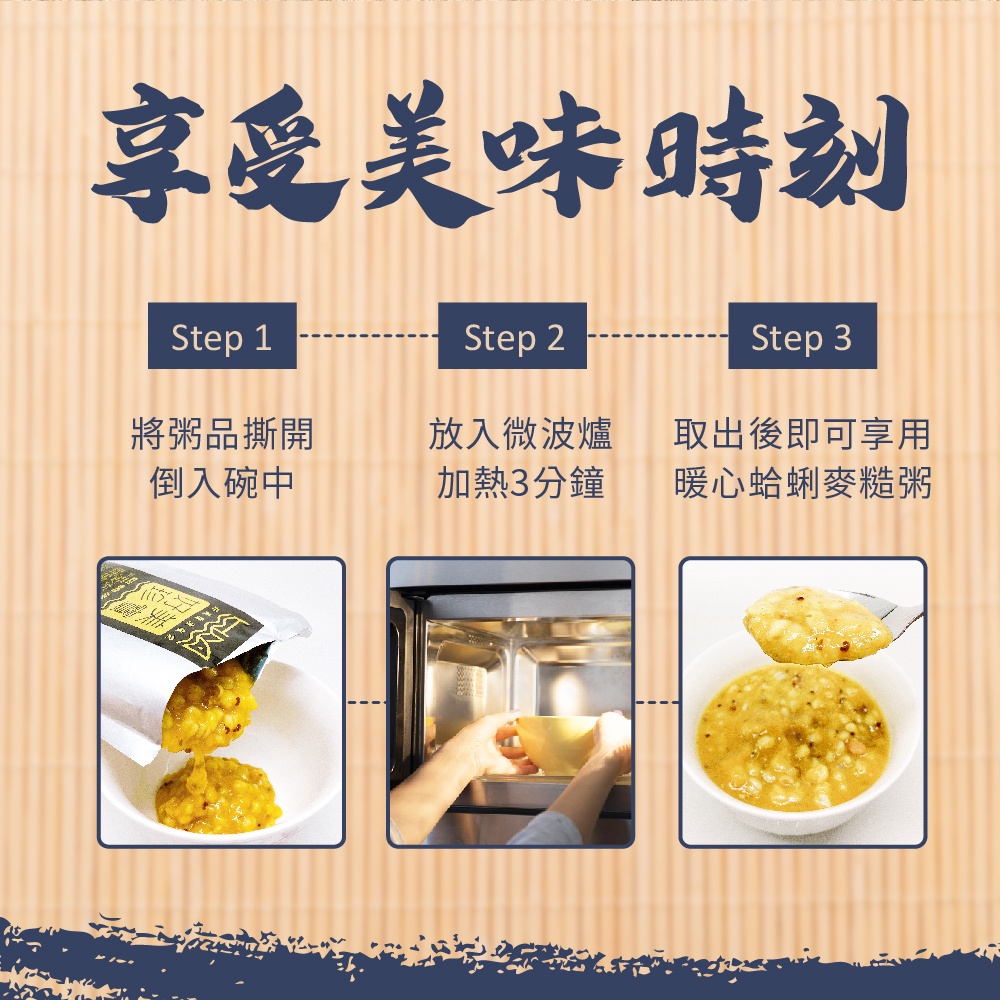 享受美味時刻

Step 1

將粥品撕開
倒入碗中

Step 2

放入微波爐
加熱3分鐘

Step 3

取出後即可享用
暖心蛤蜊麥糙粥