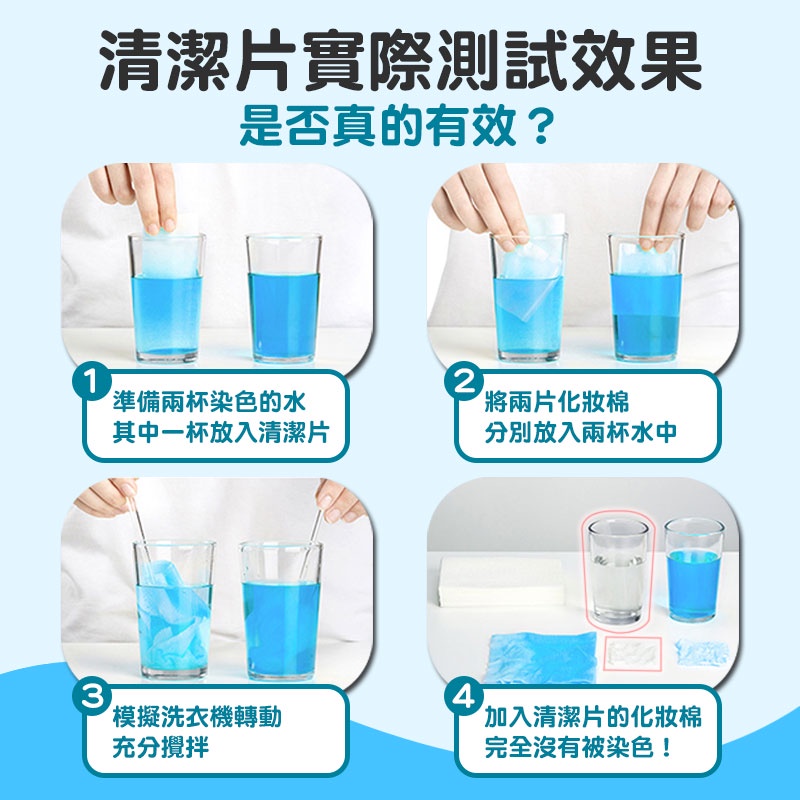 清潔片實際測試效果
是否真的有效？

1
準備兩杯染色的水
其中一杯放入清潔片

2
將兩片化妝棉
分別放入兩杯水中

3
模擬洗衣機轉動
充分攪拌

4
加入清潔片的化妝棉
完全沒有被染色！