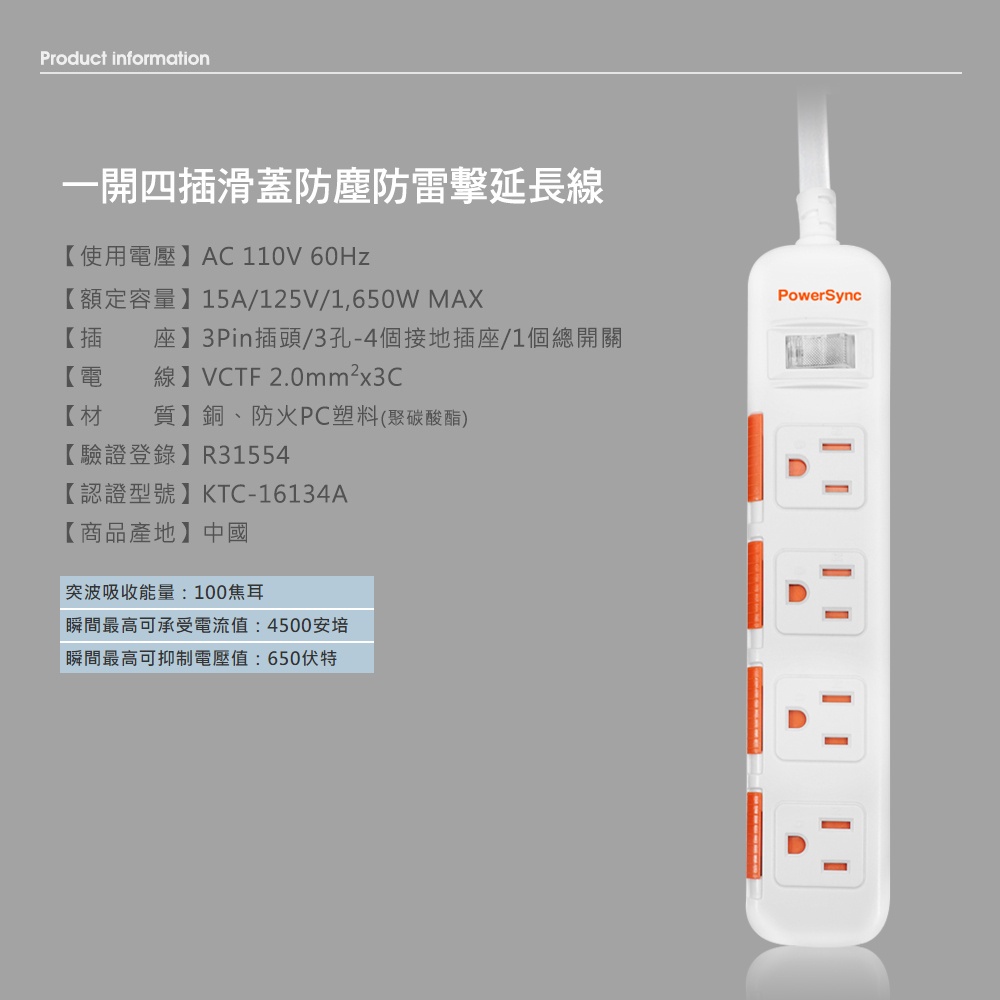 Product information

一開四插滑蓋防塵防雷擊延長線

【使用電壓】AC 110V 60Hz
【額定容量】15A/125V/1,650W MAX
【插　　座】3Pin插頭/3孔-4個接地插座/1個總開關
【電　　線】VCTF 2.0mm$^2$x3C
【材　　質】銅、防火PC塑料(聚碳酸酯)
【驗證登錄】R31554
【認證型號】KTC-16134A
【商品產地】中國

突波吸收能量：100焦耳
瞬間最高可承受電流值：4500安培
瞬間最高可抑制電壓值：650伏特

PowerSync