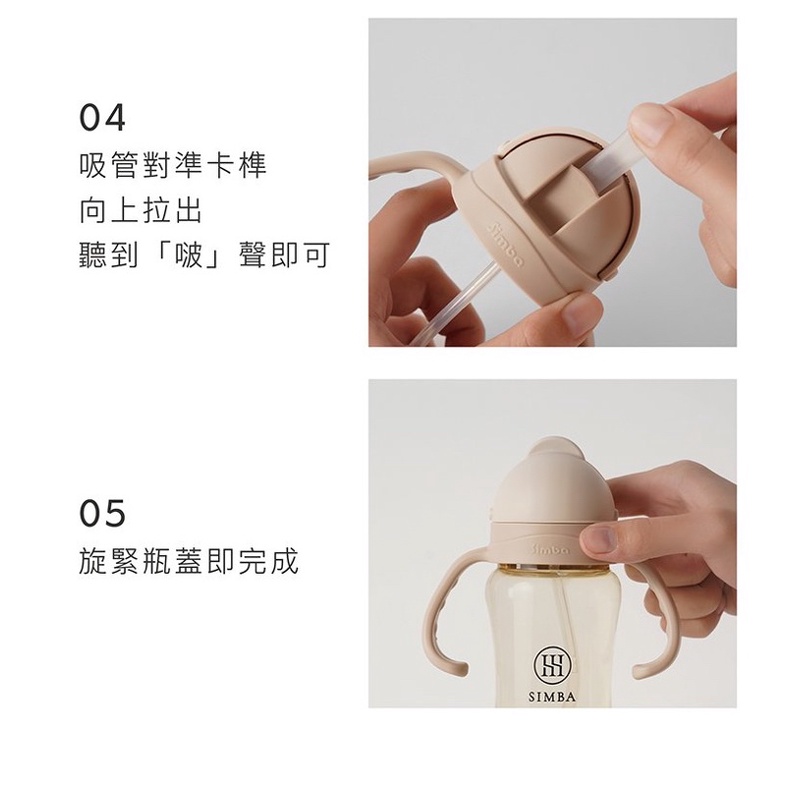 04
吸管對準卡榫
向上拉出
聽到「啵」聲即可

Simba

05
旋緊瓶蓋即完成

Simba

SIMBA