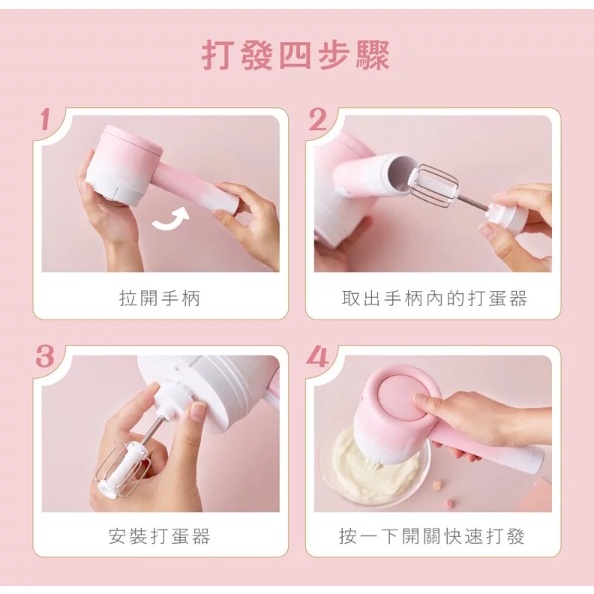 打發四步驟

1

拉開手柄

2

取出手柄內的打蛋器

3

安裝打蛋器

4

按一下開關快速打發