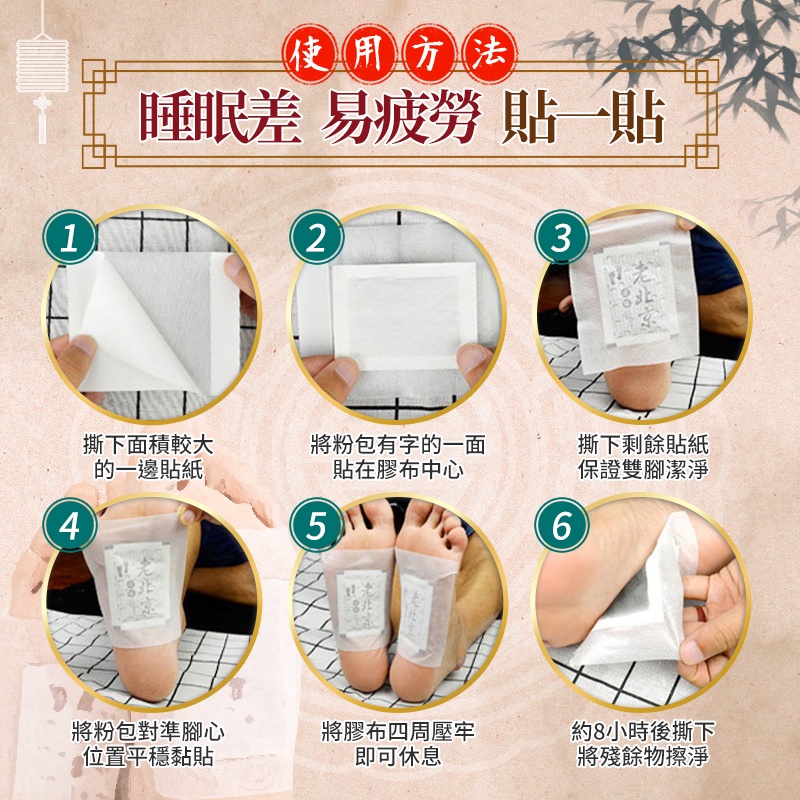 使用方法

睡眠差 易疲勞 貼一貼

1
撕下面積較大的一邊貼紙

2
將粉包有字的一面貼在膠布中心

3
老北京
撕下剩餘貼紙保證雙腳潔淨

4
老北京
將粉包對準腳心位置平穩黏貼

5
老北京
老北京
將膠布四周壓牢即可休息

6
約8小時後撕下將殘餘物擦淨