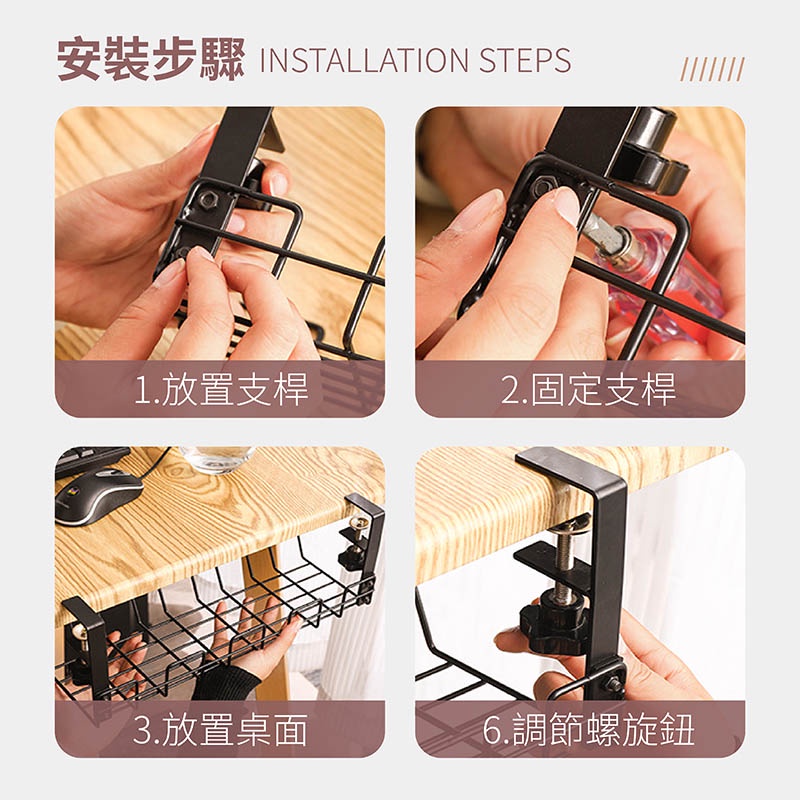 安裝步驟 INSTALLATION STEPS ///////

1.放置支桿

2.固定支桿

3.放置桌面

6.調節螺旋鈕