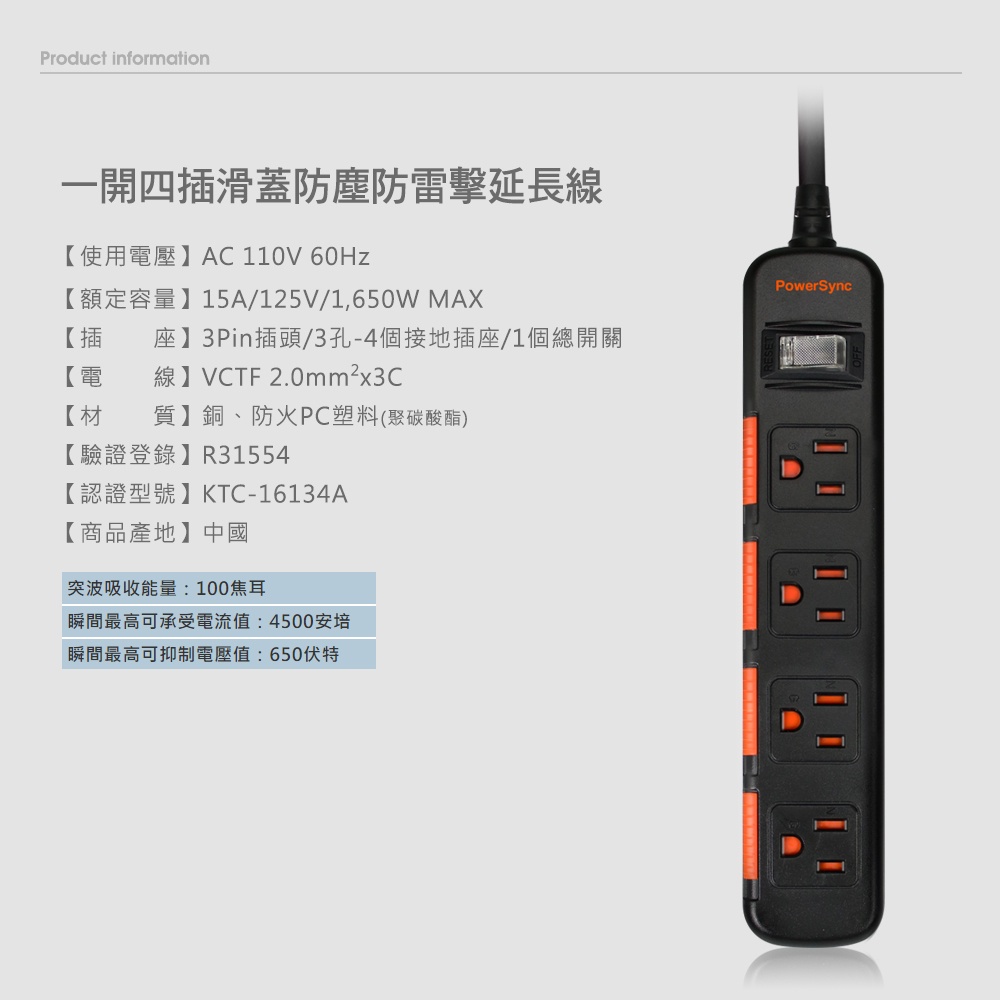 Product information

一開四插滑蓋防塵防雷擊延長線

【使用電壓】AC 110V 60Hz
【額定容量】15A/125V/1,650W MAX
【插　　座】3Pin插頭/3孔-4個接地插座/1個總開關
【電　　線】VCTF 2.0mm$^2$x3C
【材　　質】銅、防火PC塑料(聚碳酸酯)
【驗證登錄】R31554
【認證型號】KTC-16134A
【商品產地】中國

突波吸收能量：100焦耳
瞬間最高可承受電流值：4500安培
瞬間最高可抑制電壓值：650伏特

PowerSync
RESET
OFF