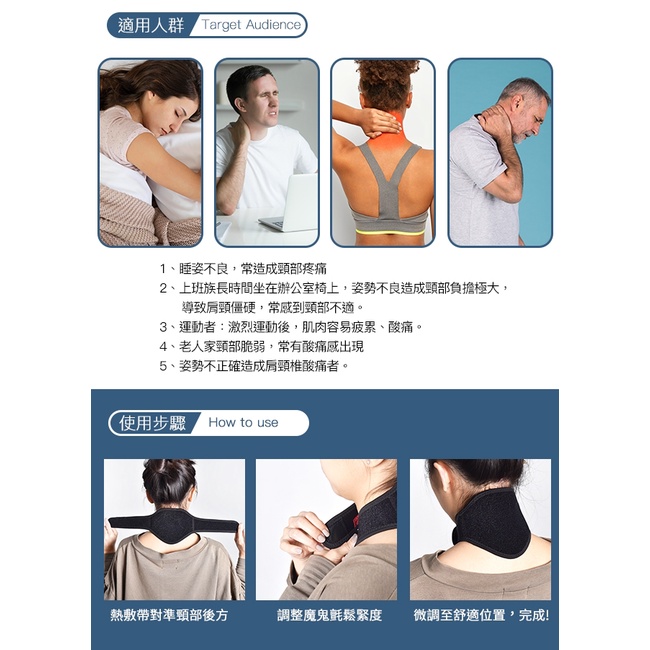 適用人群 Target Audience

1、睡姿不良，常造成頸部疼痛
2、上班族長時間坐在辦公室椅上，姿勢不良造成頸部負擔極大，導致肩頸僵硬，常感到頸部不適。
3、運動者：激烈運動後，肌肉容易疲累、酸痛。
4、老人家頸部脆弱，常有酸痛感出現
5、姿勢不正確造成肩頸椎酸痛者。

使用步驟 How to use

熱敷帶對準頸部後方

調整魔鬼氈鬆緊度

微調至舒適位置，完成!