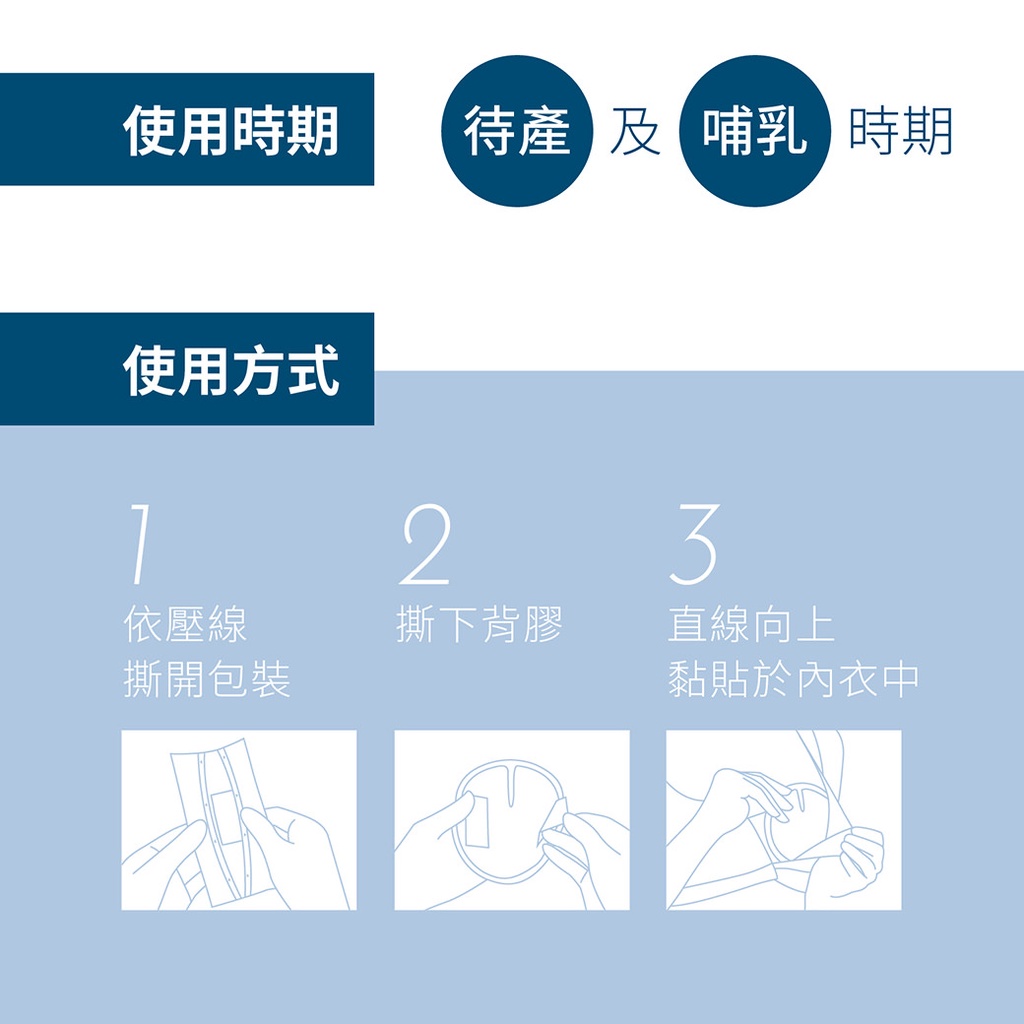 使用時期

待產 及 哺乳 時期

使用方式

1
依壓線
撕開包裝

2
撕下背膠

3
直線向上
黏貼於內衣中