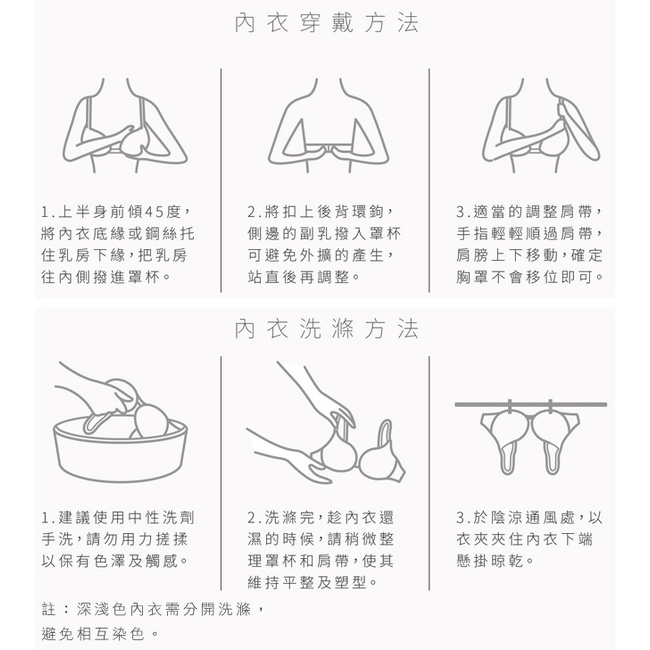 內衣穿戴方法

1.上半身前傾45度，將內衣底緣或鋼絲托住乳房下緣，把乳房往內側撥進罩杯。

2.將扣上後背環鉤，側邊的副乳撥入罩杯可避免外擴的產生，站直後再調整。

3.適當的調整肩帶，手指輕輕順過肩帶，肩膀上下移動，確定胸罩不會移位即可。

內衣洗滌方法

1.建議使用中性洗劑手洗，請勿用力搓揉以保有色澤及觸感。

2.洗滌完，趁內衣還濕的時候，請稍微整理罩杯和肩帶，使其維持平整及塑型。

3.於陰涼通風處，以衣夾夾住內衣下端懸掛晾乾。

註：深淺色內衣需分開洗滌，避免相互染色。