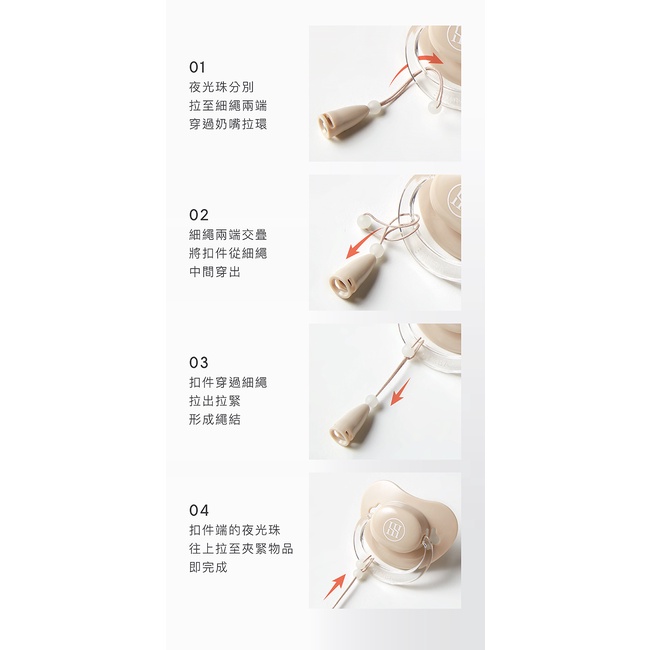 01
夜光珠分別
拉至細繩兩端
穿過奶嘴拉環

02
細繩兩端交疊
將扣件從細繩
中間穿出

03
扣件穿過細繩
拉出拉緊
形成繩結

04
扣件端的夜光珠
往上拉至夾緊物品
即完成