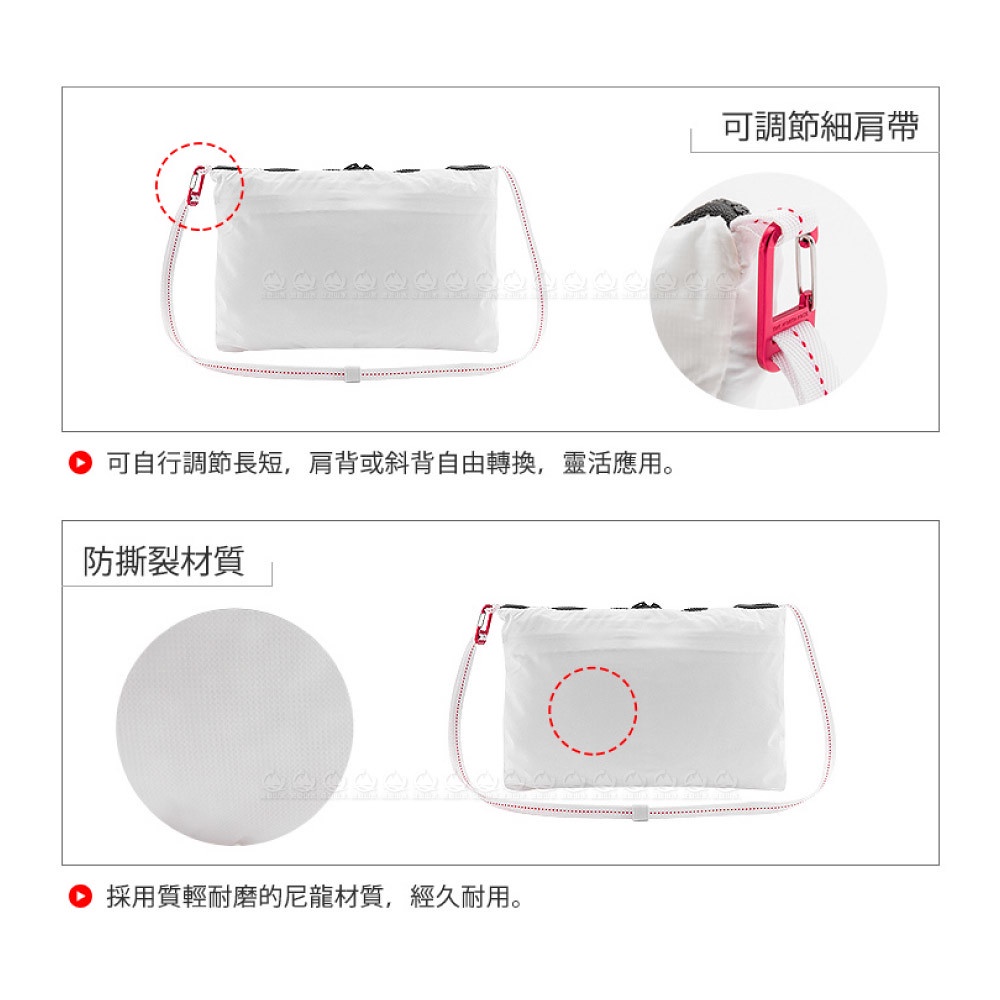 可調節細肩帶

可自行調節長短，肩背或斜背自由轉換，靈活應用。

防撕裂材質

採用質輕耐磨的尼龍材質，經久耐用。