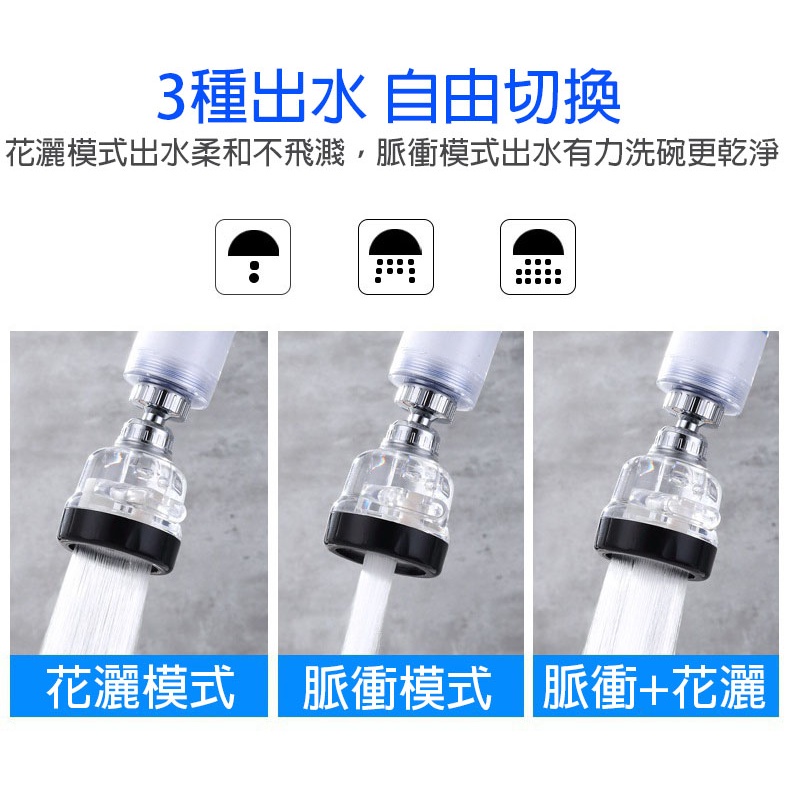 3種出水 自由切換

花灑模式出水柔和不飛濺，脈衝模式出水有力洗碗更乾淨

花灑模式

脈衝模式

脈衝+花灑