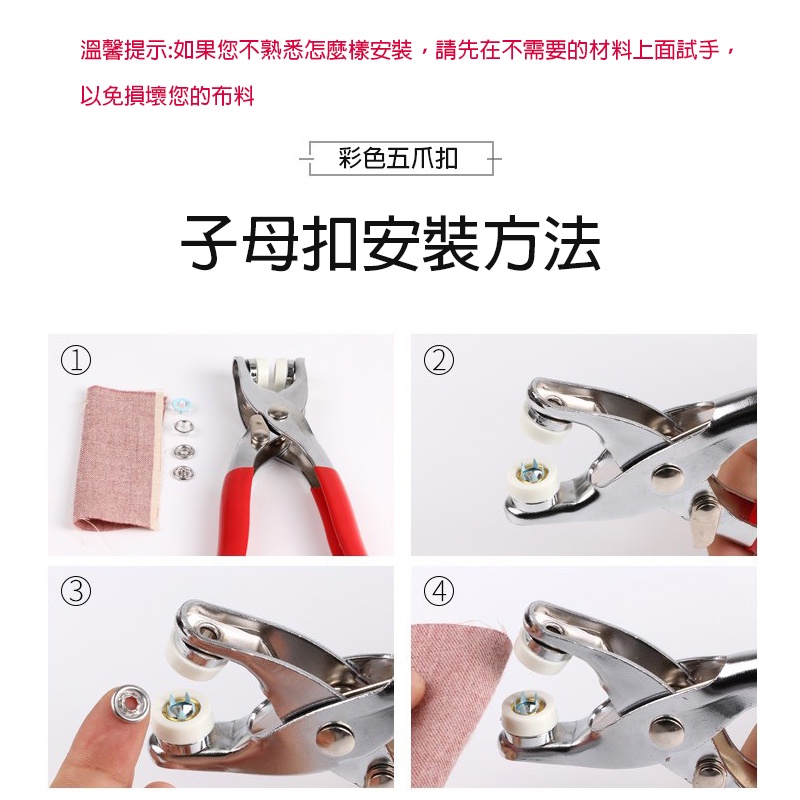 溫馨提示:如果您不熟悉怎麼樣安裝，請先在不需要的材料上面試手，以免損壞您的布料

彩色五爪扣

子母扣安裝方法

①

②

③

④