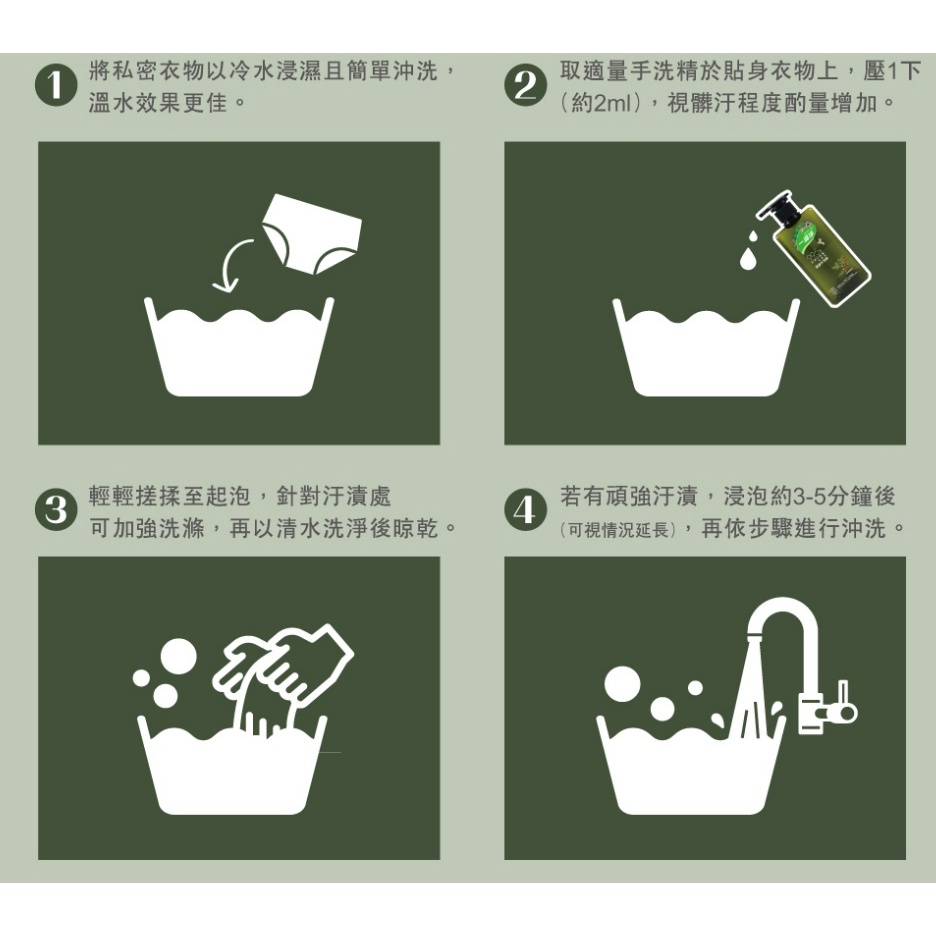 1 將私密衣物以冷水浸濕且簡單沖洗，溫水效果更佳。

2 取適量手洗精於貼身衣物上，壓1下（約2ml），視髒汙程度酌量增加。

3 輕輕搓揉至起泡，針對汙漬處可加強洗滌，再以清水洗淨後晾乾。

4 若有頑強汙漬，浸泡約3-5分鐘後（可視情況延長），再依步驟進行沖洗。