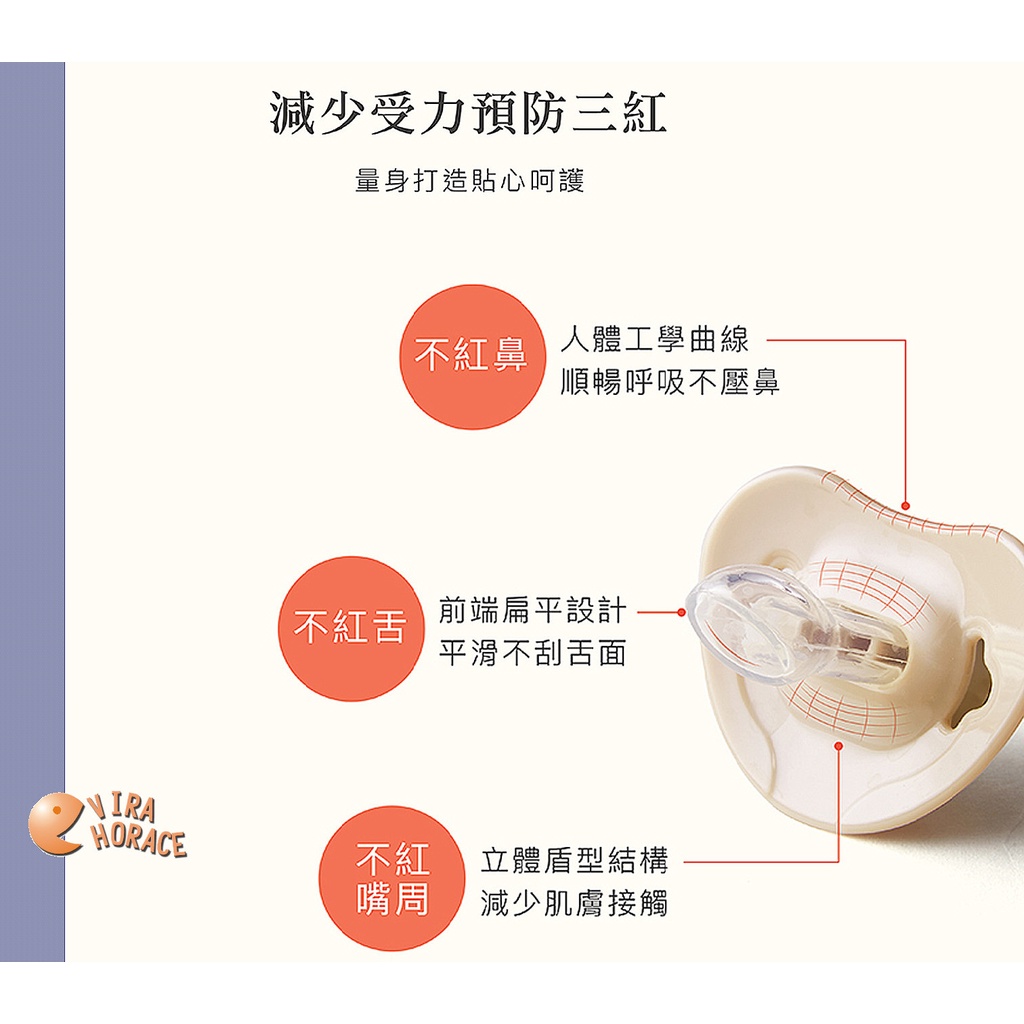 減少受力預防三紅

量身打造貼心呵護

不紅鼻

人體工學曲線
順暢呼吸不壓鼻

不紅舌

前端扁平設計
平滑不刮舌面

VIRA HORACE

不紅嘴周

立體盾型結構
減少肌膚接觸