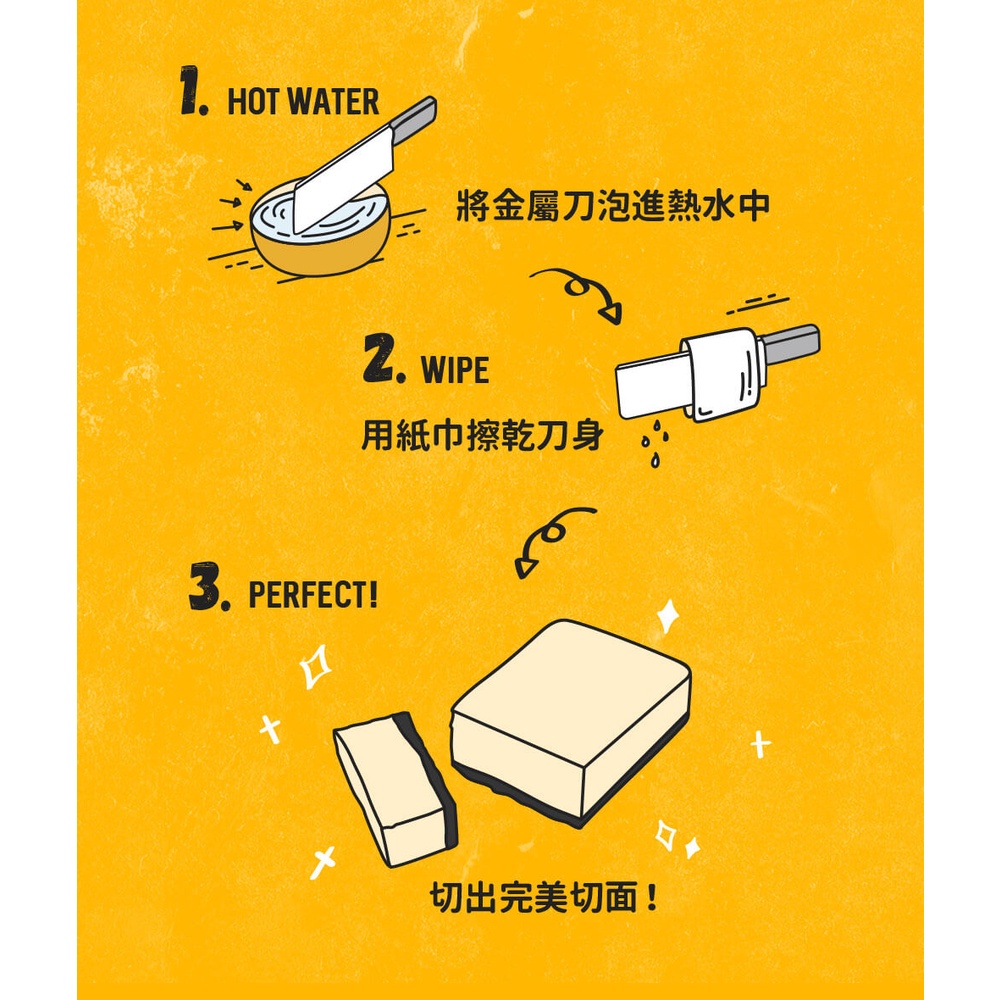 1. HOT WATER

將金屬刀泡進熱水中

2. WIPE

用紙巾擦乾刀身

3. PERFECT!

切出完美切面！