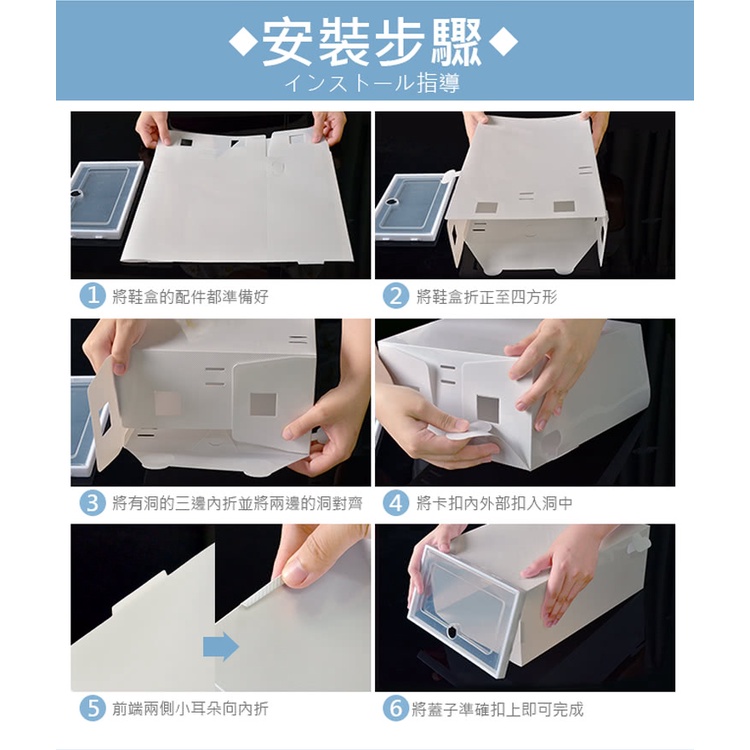 ◆安裝步驟◆
インストール指導

1 將鞋盒的配件都準備好

2 將鞋盒折正至四方形

3 將有洞的三邊內折並將兩邊的洞對齊

4 將卡扣內外部扣入洞中

5 前端兩側小耳朵向內折

6 將蓋子準確扣上即可完成