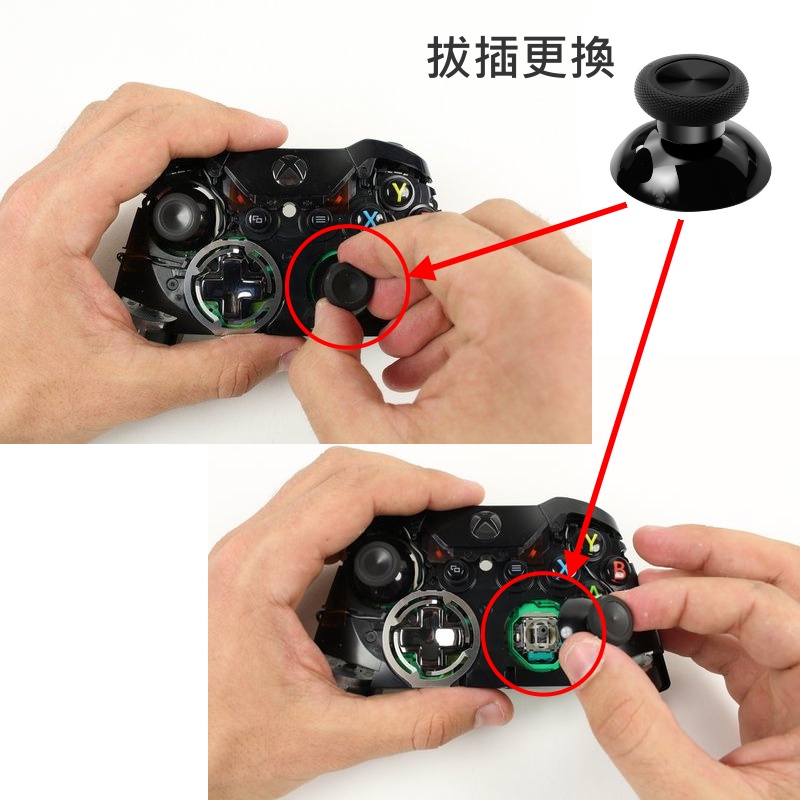 拔插更換

Y
X

Y
X
B
A