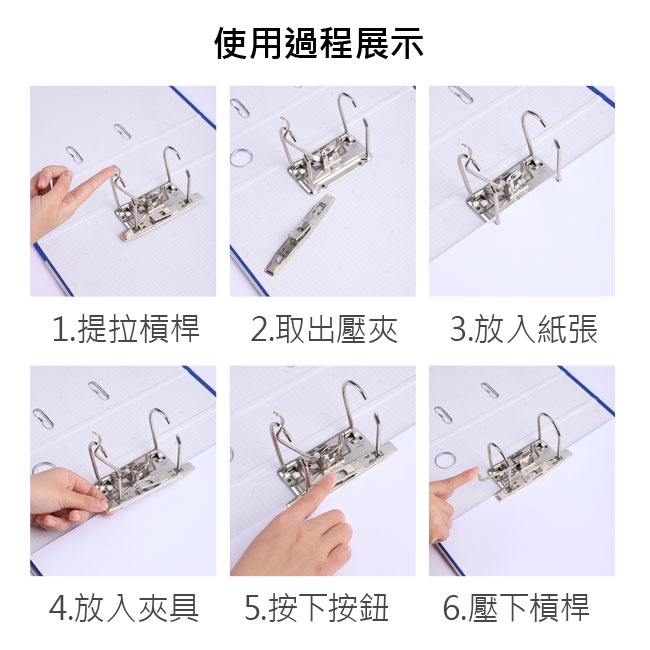 使用過程展示

1.提拉槓桿

2.取出壓夾

3.放入紙張

4.放入夾具

5.按下按鈕

6.壓下槓桿